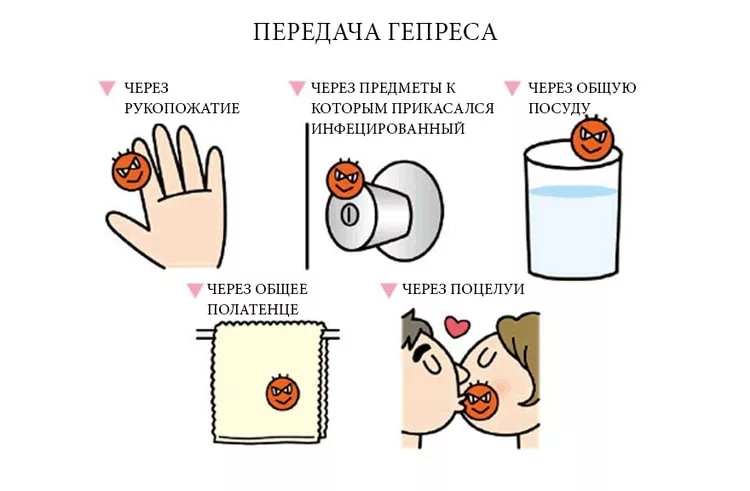 ПЕРЕДАЧА ГЕПРЕСА

ЧЕРЕЗ РУКОПОЖАТИЕ

ЧЕРЕЗ ПРЕДМЕТЫ К КОТОРЫМ ПРИКАСАЛСЯ ИНФЕЦИРОВАННЫЙ

ЧЕРЕЗ ОБЩУЮ ПОСУДУ

ЧЕРЕЗ ОБЩЕЕ ПОЛАТЕНЦЕ

ЧЕРЕЗ ПОЦЕЛУИ