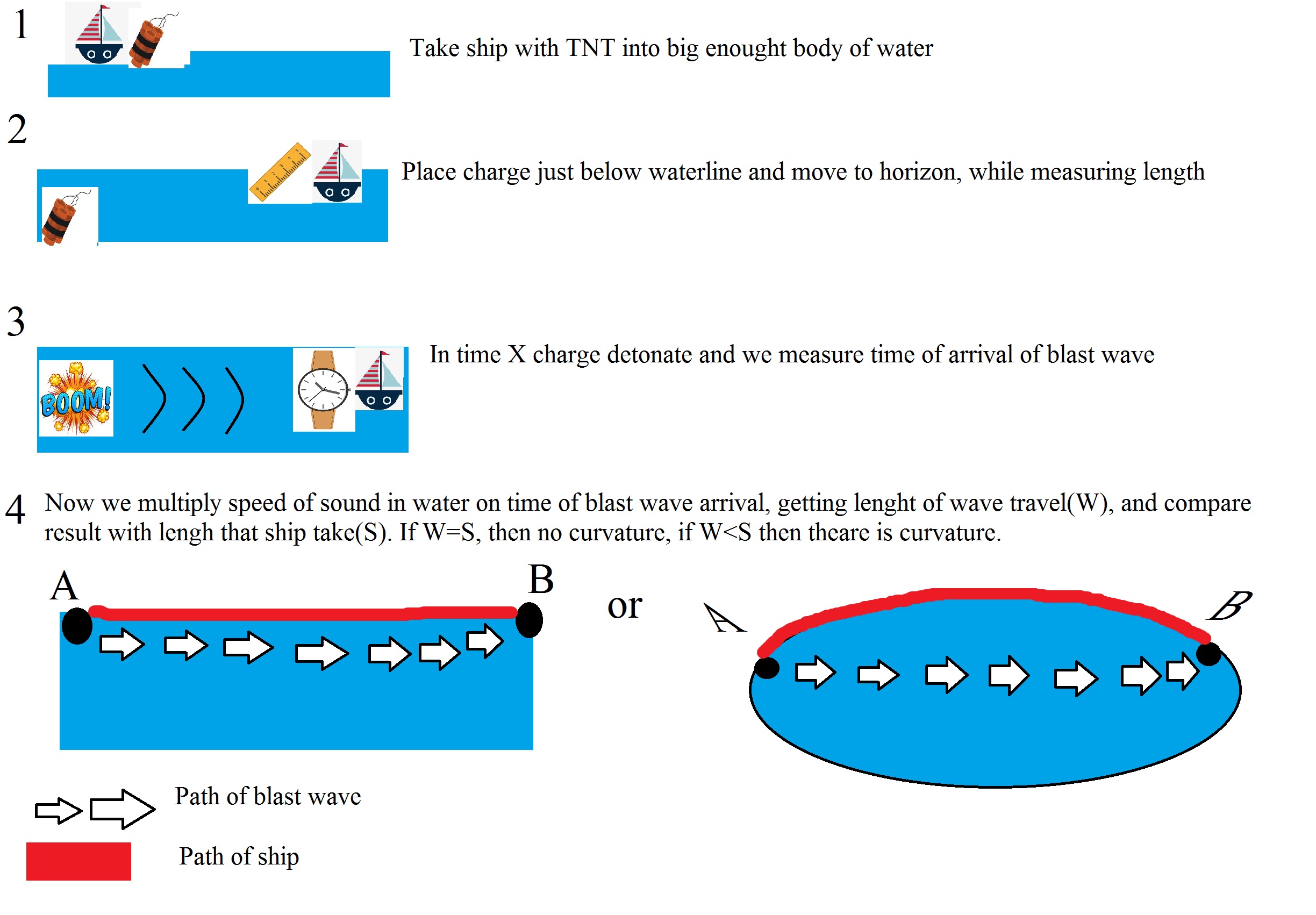 1

Take ship with TNT into big enought body of water

2

Place charge just below waterline and move to horizon, while measuring length

3

BOOM!

In time X charge detonate and we measure time of arrival of blast wave

4 Now we multiply speed of sound in water on time of blast wave arrival, getting lenght of wave travel(W), and compare result with lengh that ship take(S). If W=S, then no curvature, if W<S then theare is curvature.

A

B

or

A

B

Path of blast wave

Path of ship