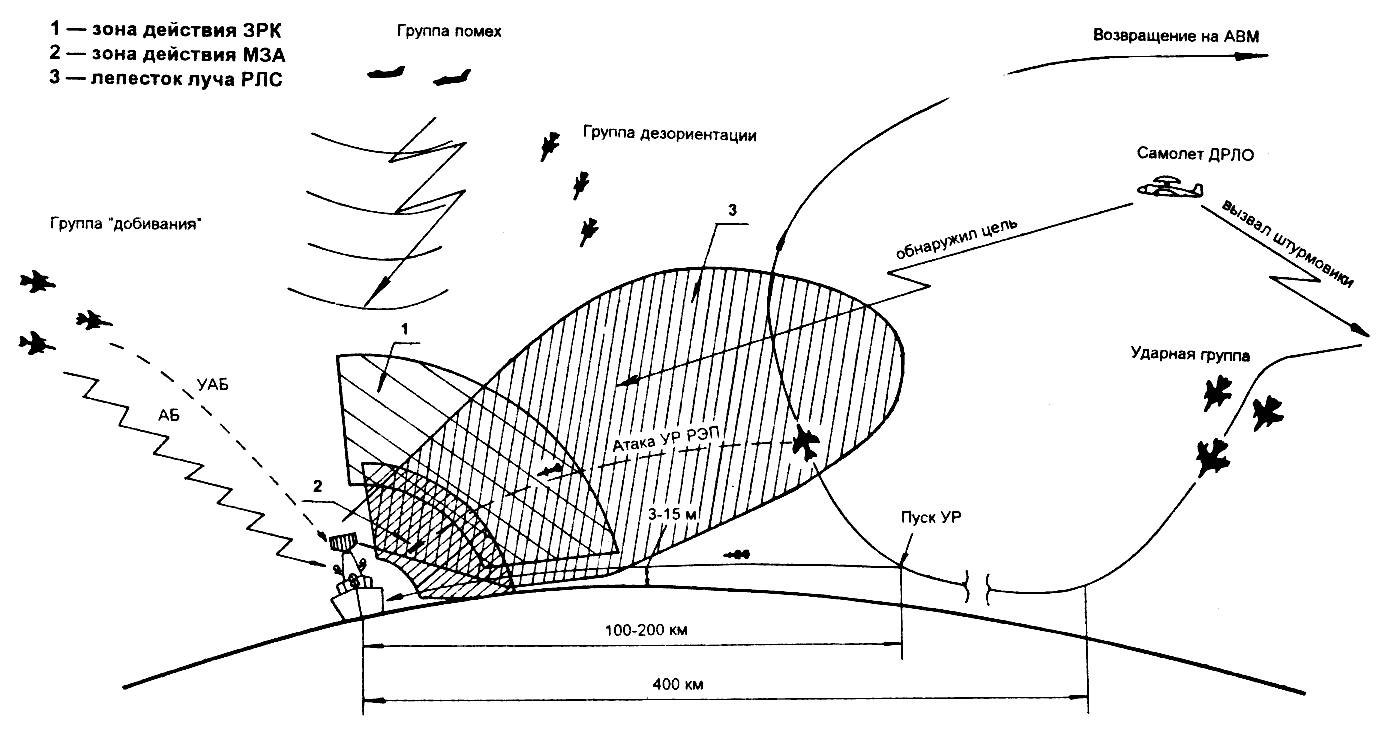 1 — зона действия ЗРК
2 — зона действия МЗА
3 — лепесток луча РЛС

Группа помех

Возвращение на АВМ

Группа дезориентации

Самолет ДРЛО

Группа "добивания"

3

обнаружил цель

вызвал штурмовики

1

УАБ

АБ

Ударная группа

Атака УР РЭП

2

3-15 м

Пуск УР

100-200 км

400 км