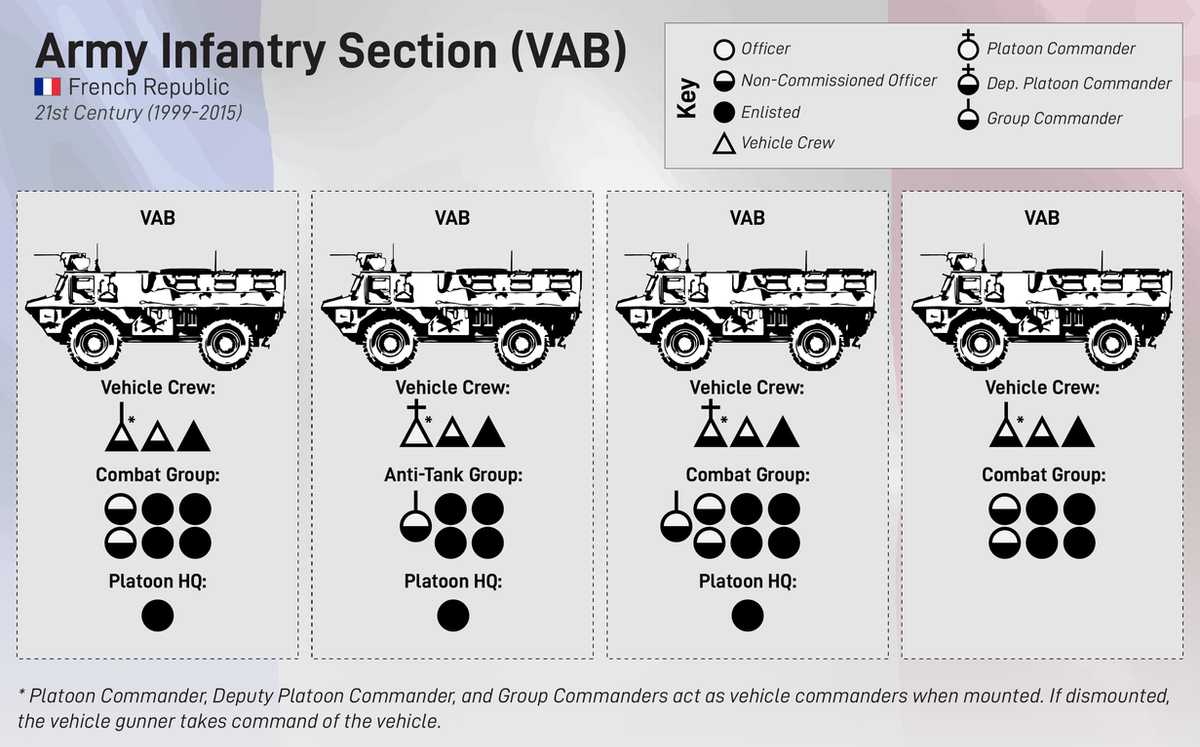 Army Infantry Section (VAB)
French Republic
21st Century (1999-2015)

Key
Officer
Non-Commissioned Officer
Enlisted
Vehicle Crew
Platoon Commander
Dep. Platoon Commander
Group Commander

VAB
Vehicle Crew:
*
Combat Group:
Platoon HQ:

VAB
Vehicle Crew:
*
Anti-Tank Group:
Platoon HQ:

VAB
Vehicle Crew:
*
Combat Group:
Platoon HQ:

VAB
Vehicle Crew:
*
Combat Group:

* Platoon Commander, Deputy Platoon Commander, and Group Commanders act as vehicle commanders when mounted. If dismounted, the vehicle gunner takes command of the vehicle.