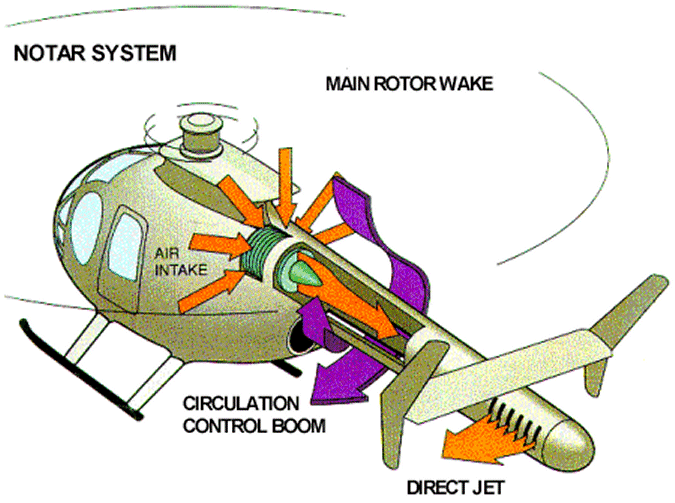 NOTAR SYSTEM

MAIN ROTOR WAKE

AIR INTAKE

CIRCULATION CONTROL BOOM

DIRECT JET