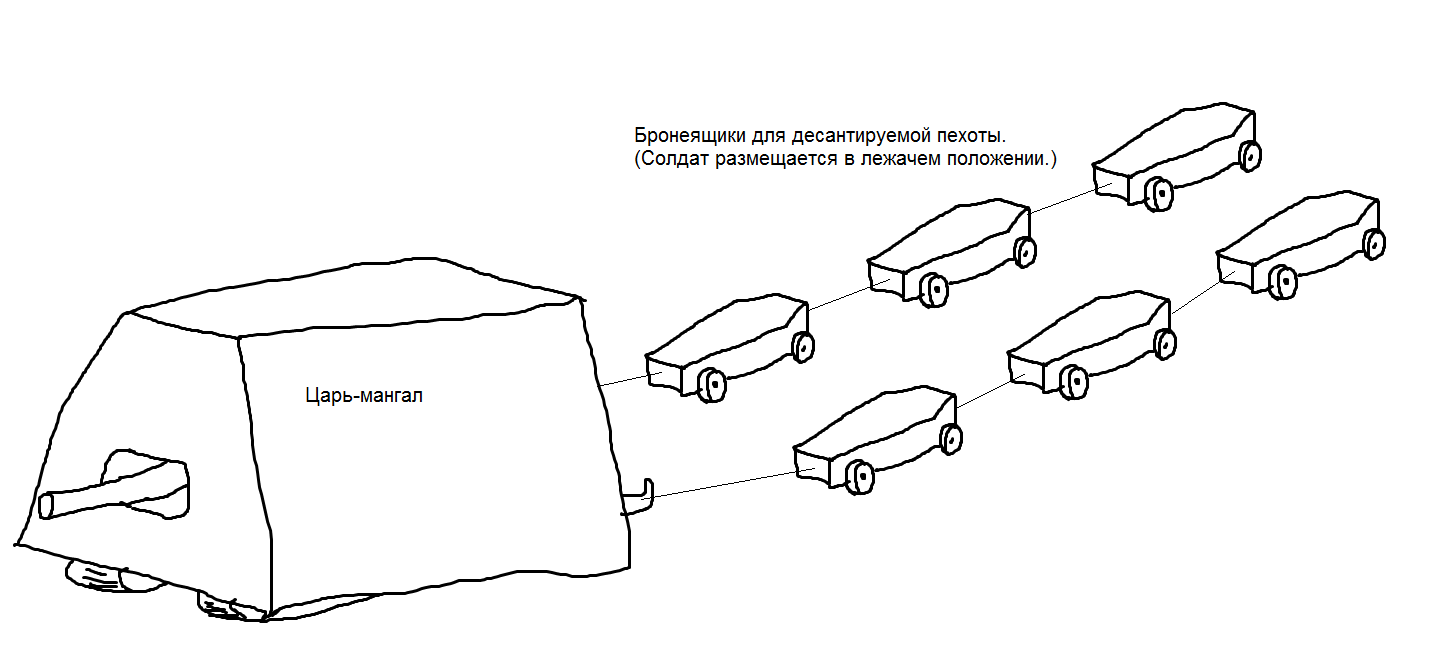 Бронеящики для десантируемой пехоты.
(Солдат размещается в лежачем положении.)

Царь-мангал