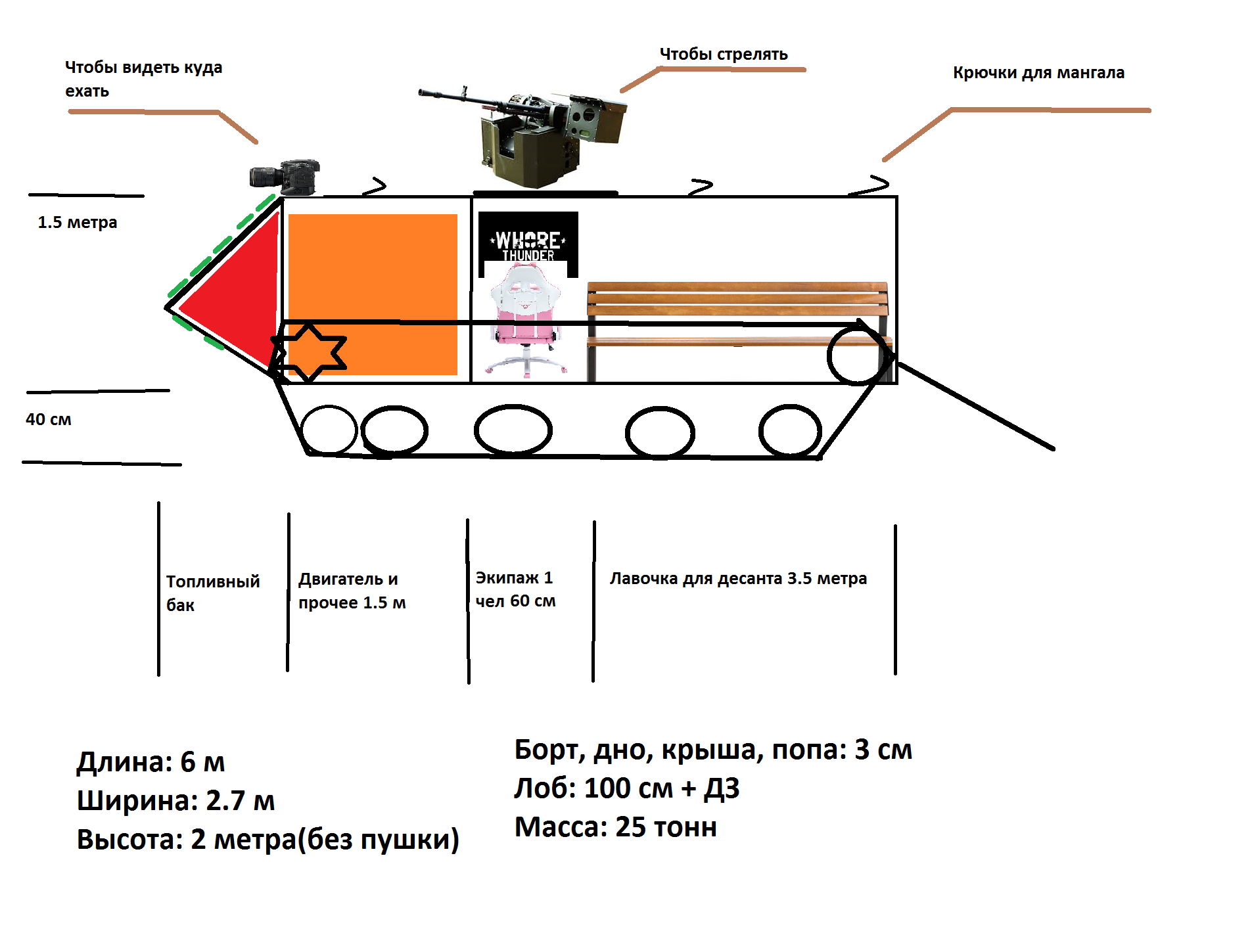 Чтобы видеть куда ехать

Чтобы стрелять

Крючки для мангала

1.5 метра

WHORE THUNDER

40 см

Топливный бак

Двигатель и прочее 1.5 м

Экипаж 1 чел 60 см

Лавочка для десанта 3.5 метра

Длина: 6 м
Ширина: 2.7 м
Высота: 2 метра(без пушки)

Борт, дно, крыша, попа: 3 см
Лоб: 100 см + ДЗ
Масса: 25 тонн