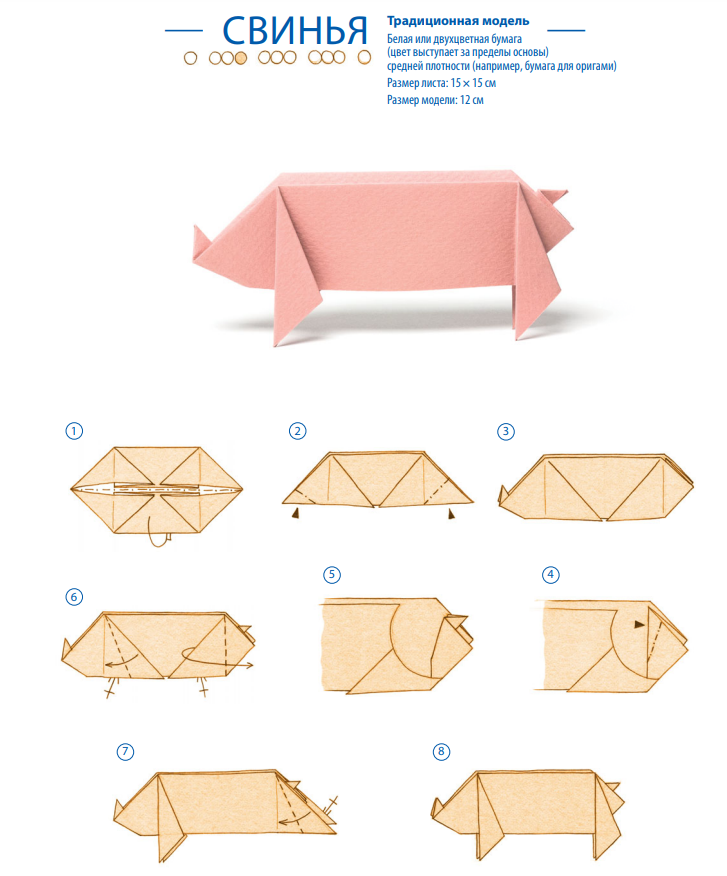 СВИНЬЯ

Традиционная модель
Белая или двухцветная бумага (цвет выступает за пределы основы) средней плотности (например, бумага для оригами)
Размер листа: 15 × 15 см
Размер модели: 12 см

1

2

3

6

5

4

7

8