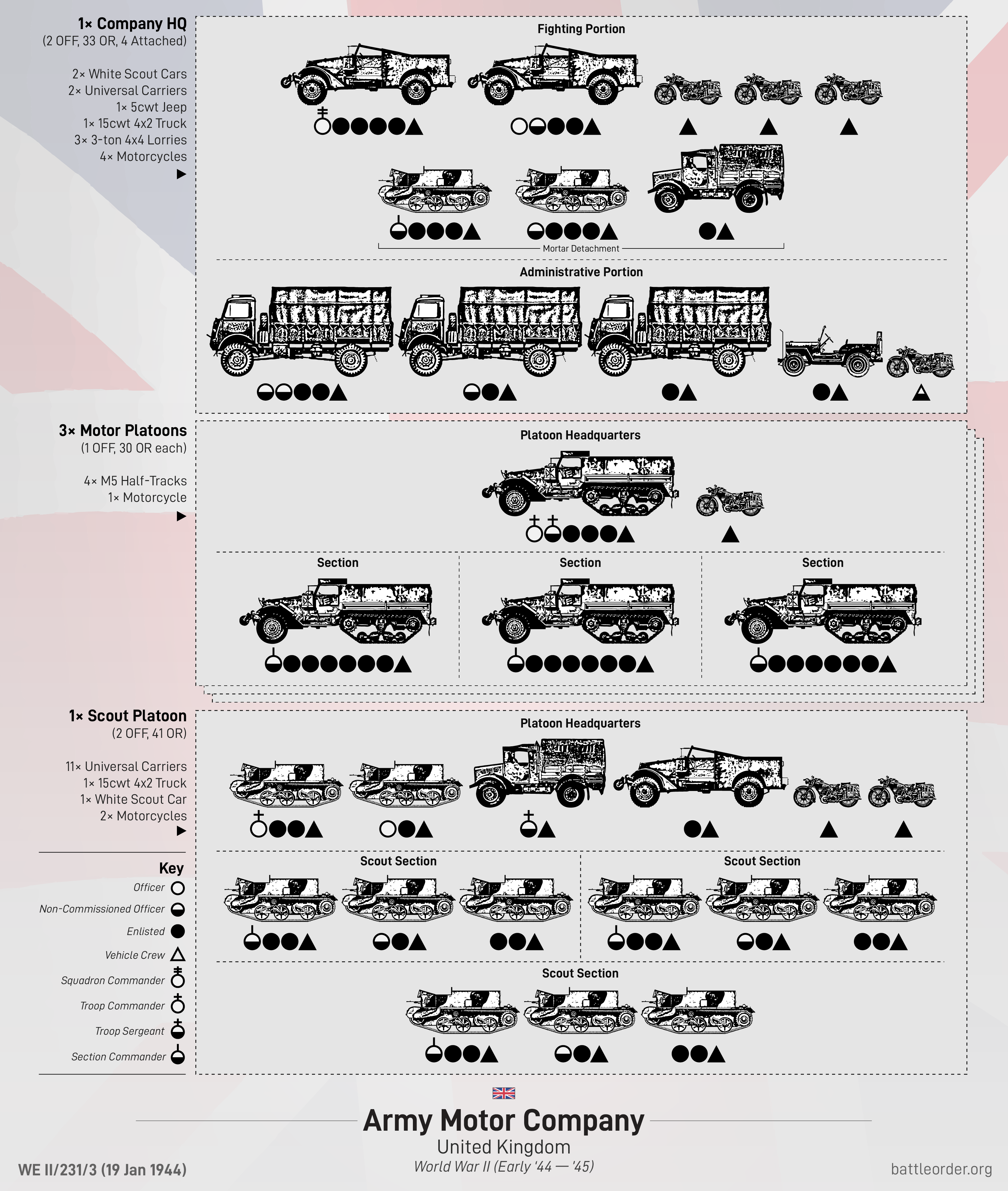 1× Company HQ
(2 OFF, 33 OR, 4 Attached)

2× White Scout Cars
2× Universal Carriers
1× 5cwt Jeep
1× 15cwt 4x2 Truck
3× 3-ton 4x4 Lorries
4× Motorcycles

Fighting Portion

Mortar Detachment

Administrative Portion

3× Motor Platoons
(1 OFF, 30 OR each)

4× M5 Half-Tracks
1× Motorcycle

Platoon Headquarters

Section

Section

Section

1× Scout Platoon
(2 OFF, 41 OR)

11× Universal Carriers
1× 15cwt 4x2 Truck
1× White Scout Car
2× Motorcycles

Platoon Headquarters

Scout Section

Scout Section

Scout Section

Key
Officer
Non-Commissioned Officer
Enlisted
Vehicle Crew
Squadron Commander
Troop Commander
Troop Sergeant
Section Commander

Army Motor Company
United Kingdom
World War II (Early '44 — '45)

WE II/231/3 (19 Jan 1944)

battleorder.org