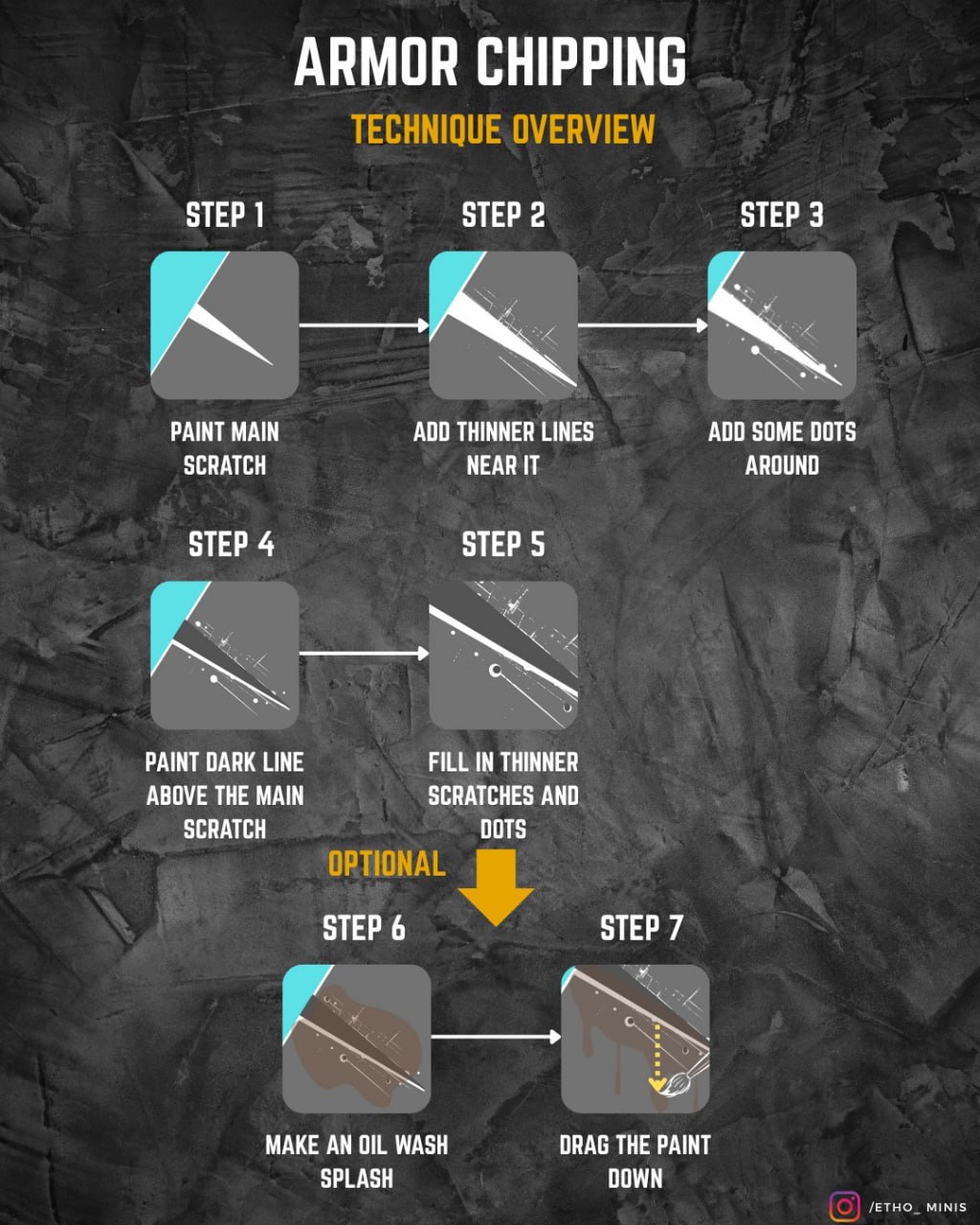 ARMOR CHIPPING

TECHNIQUE OVERVIEW

STEP 1

PAINT MAIN SCRATCH

STEP 2

ADD THINNER LINES NEAR IT

STEP 3

ADD SOME DOTS AROUND

STEP 4

PAINT DARK LINE ABOVE THE MAIN SCRATCH

STEP 5

FILL IN THINNER SCRATCHES AND DOTS

OPTIONAL

STEP 6

MAKE AN OIL WASH SPLASH

STEP 7

DRAG THE PAINT DOWN

/ETHO_ MINIS