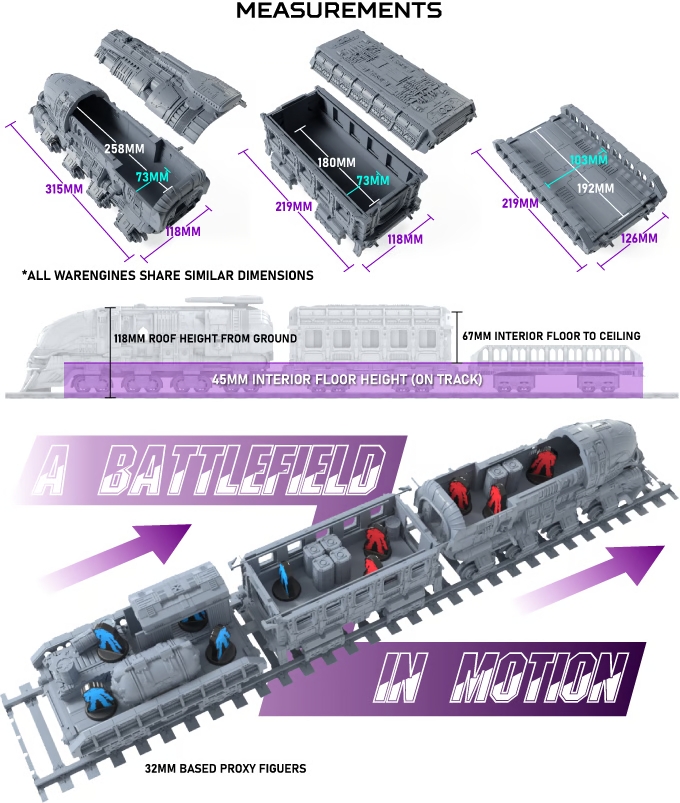 MEASUREMENTS

258MM
73MM
315MM
118MM

180MM
73MM
219MM
118MM

103MM
192MM
219MM
126MM

*ALL WARENGINES SHARE SIMILAR DIMENSIONS

118MM ROOF HEIGHT FROM GROUND
67MM INTERIOR FLOOR TO CEILING
45MM INTERIOR FLOOR HEIGHT (ON TRACK)

A BATTLEFIELD

IN MOTION

32MM BASED PROXY FIGUERS