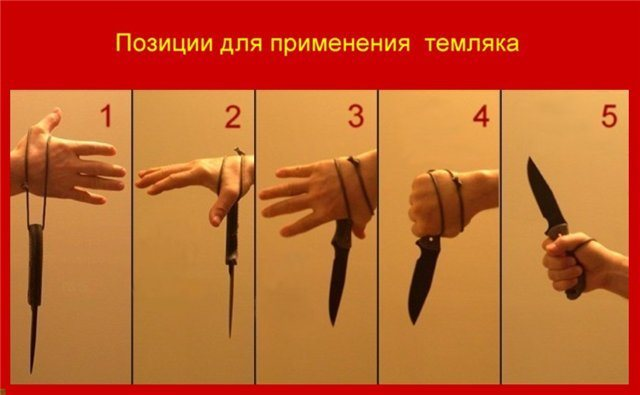 Позиции для применения темляка

1

2

3

4

5