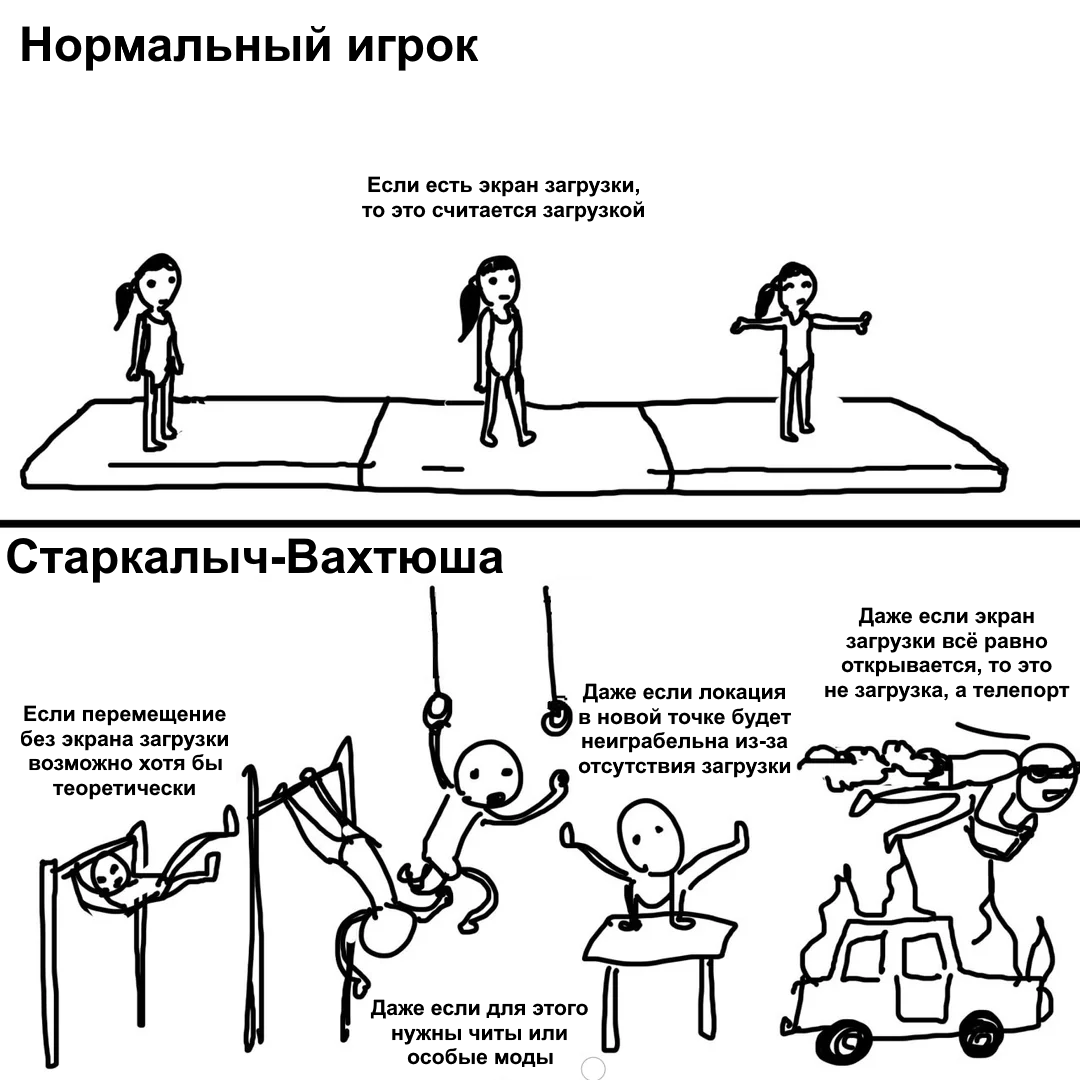 Нормальный игрок

Если есть экран загрузки, то это считается загрузкой

Старкалыч-Вахтюша

Если перемещение без экрана загрузки возможно хотя бы теоретически

Даже если для этого нужны читы или особые моды

Даже если локация в новой точке будет неиграбельна из-за отсутствия загрузки

Даже если экран загрузки всё равно открывается, то это не загрузка, а телепорт