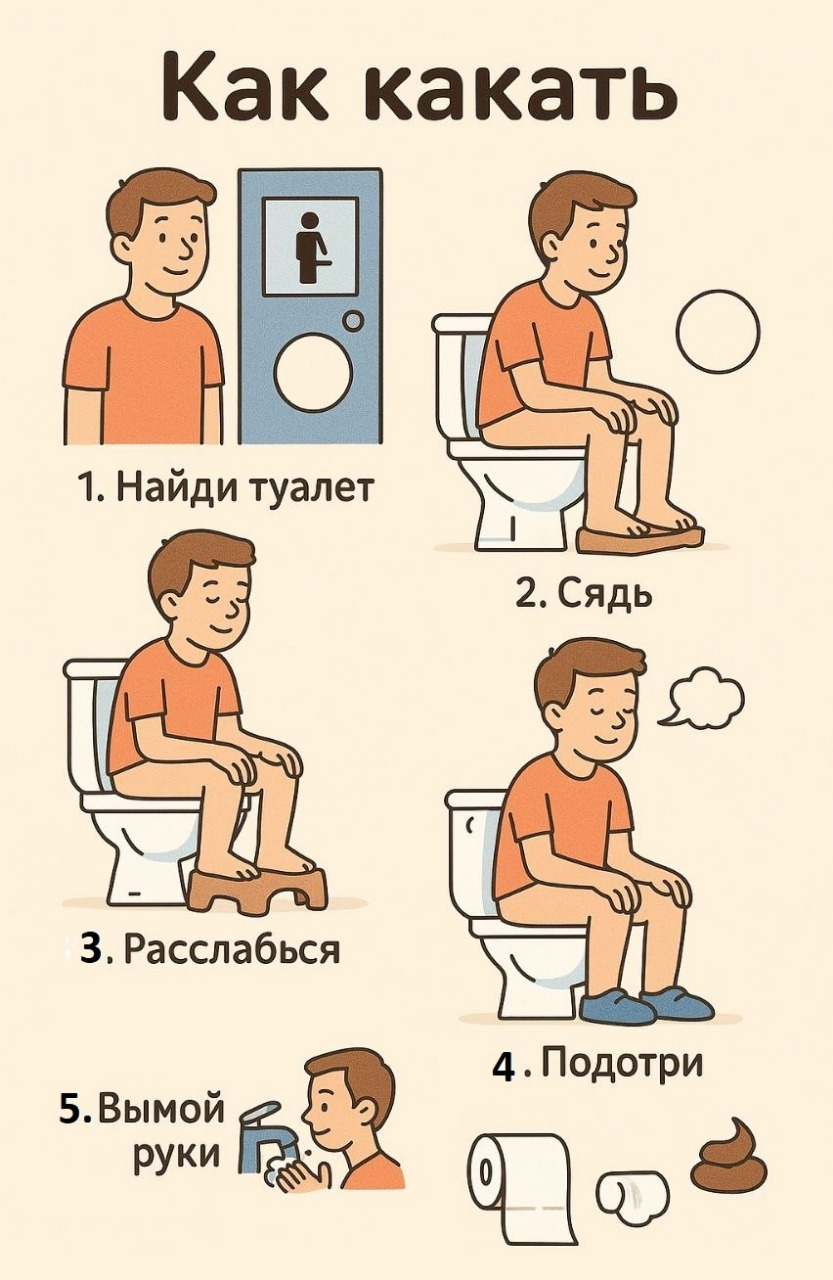 Как какать

1. Найди туалет

2. Сядь

3. Расслабься

4. Подотри

5. Вымой руки