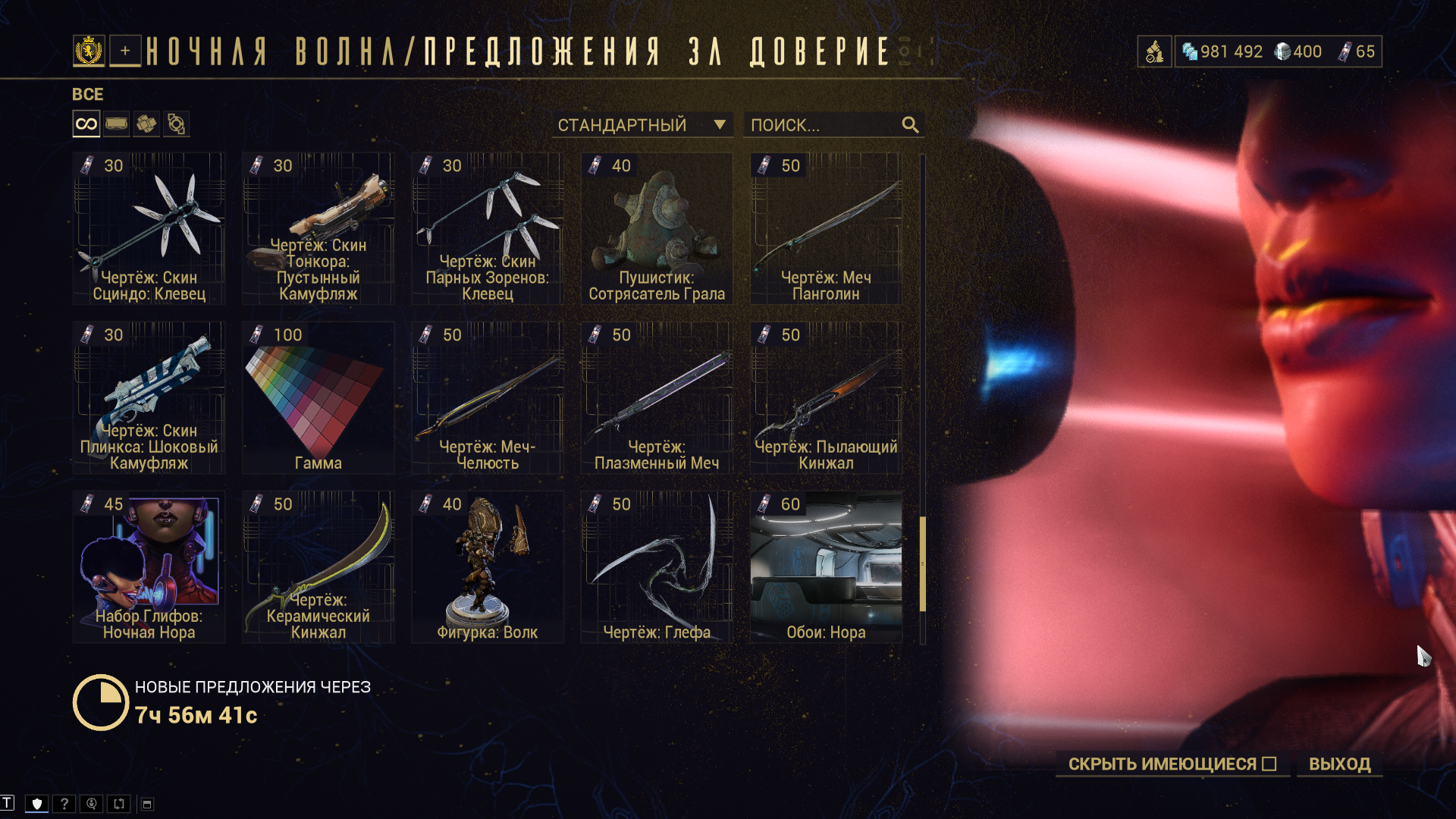 + НОЧНАЯ ВОЛНА/ПРЕДЛОЖЕНИЯ ЗА ДОВЕРИЕ

981 492 400 65

ВСЕ

СТАНДАРТНЫЙ

ПОИСК...

30
Чертёж: Скин Сциндо: Клевец

30
Чертёж: Скин Тонкора: Пустынный Камуфляж

30
Чертёж: Скин Парных Зоренов: Клевец

40
Пушистик: Сотрясатель Грала

50
Чертёж: Меч Панголин

30
Чертёж: Скин Плинкса: Шоковый Камуфляж

100
Гамма

50
Чертёж: Меч-Челюсть

50
Чертёж: Плазменный Меч

50
Чертёж: Пылающий Кинжал

45
Набор Глифов: Ночная Нора

50
Чертёж: Керамический Кинжал

40
Фигурка: Волк

50
Чертёж: Глефа

60
Обои: Нора

НОВЫЕ ПРЕДЛОЖЕНИЯ ЧЕРЕЗ
7ч 56м 41с

СКРЫТЬ ИМЕЮЩИЕСЯ

ВЫХОД

T ?