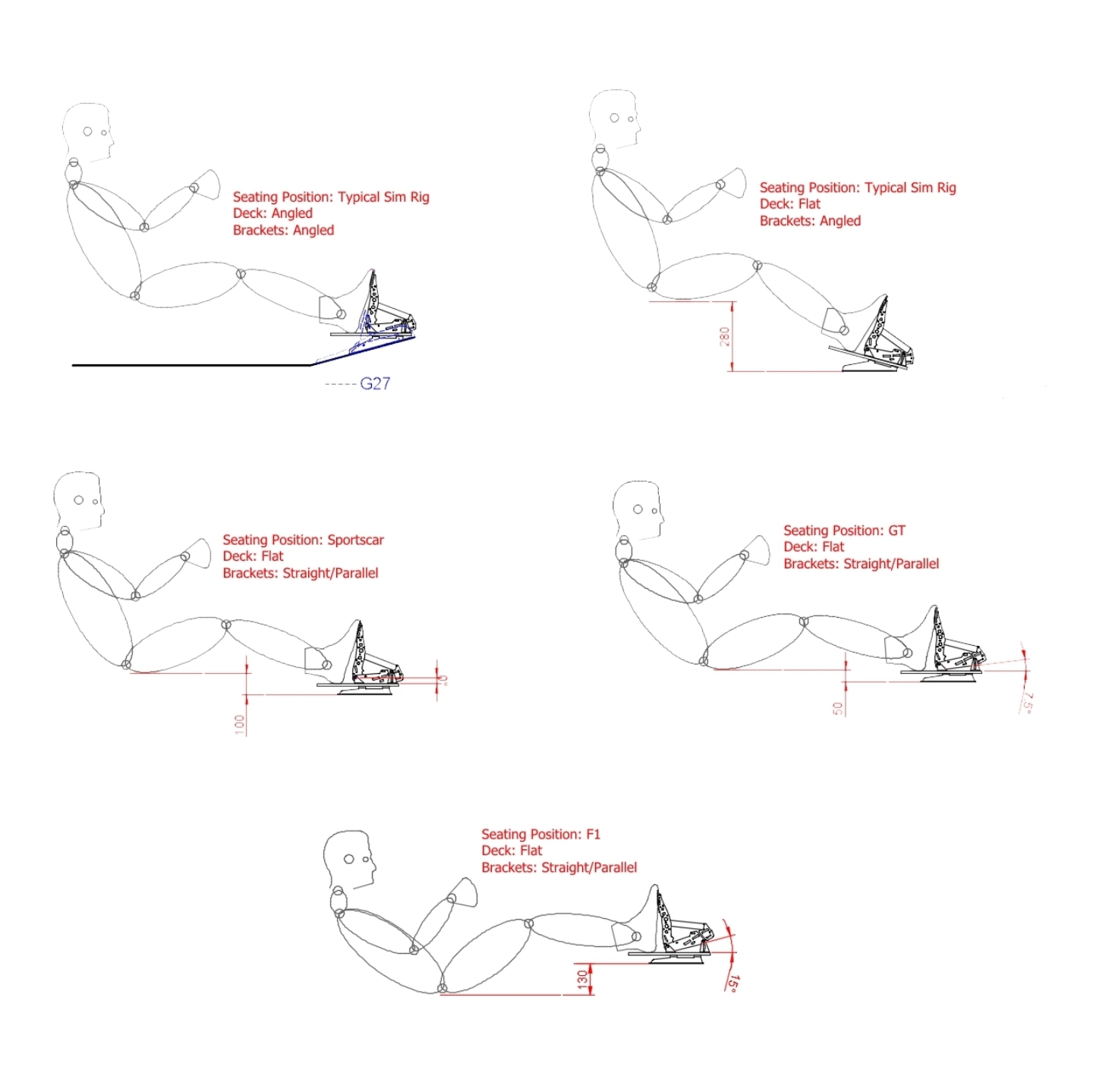 Seating Position: Typical Sim Rig
Deck: Angled
Brackets: Angled

G27

Seating Position: Typical Sim Rig
Deck: Flat
Brackets: Angled

280

Seating Position: Sportscar
Deck: Flat
Brackets: Straight/Parallel

100

0°

Seating Position: GT
Deck: Flat
Brackets: Straight/Parallel

50

7.5°

Seating Position: F1
Deck: Flat
Brackets: Straight/Parallel

130

15°