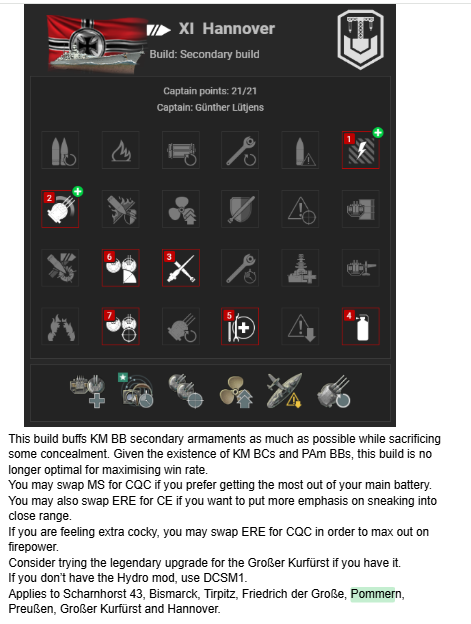 XI Hannover
Build: Secondary build

Captain points: 21/21
Captain: Günther Lütjens

1
2
6
3
7
5
4

This build buffs KM BB secondary armaments as much as possible while sacrificing some concealment. Given the existence of KM BCs and PAm BBs, this build is no longer optimal for maximising win rate.
You may swap MS for CQC if you prefer getting the most out of your main battery.
You may also swap ERE for CE if you want to put more emphasis on sneaking into close range.
If you are feeling extra cocky, you may swap ERE for CQC in order to max out on firepower.
Consider trying the legendary upgrade for the Großer Kurfürst if you have it.
If you don't have the Hydro mod, use DCSM1.
Applies to Scharnhorst 43, Bismarck, Tirpitz, Friedrich der Große, Pommern, Preußen, Großer Kurfürst and Hannover.