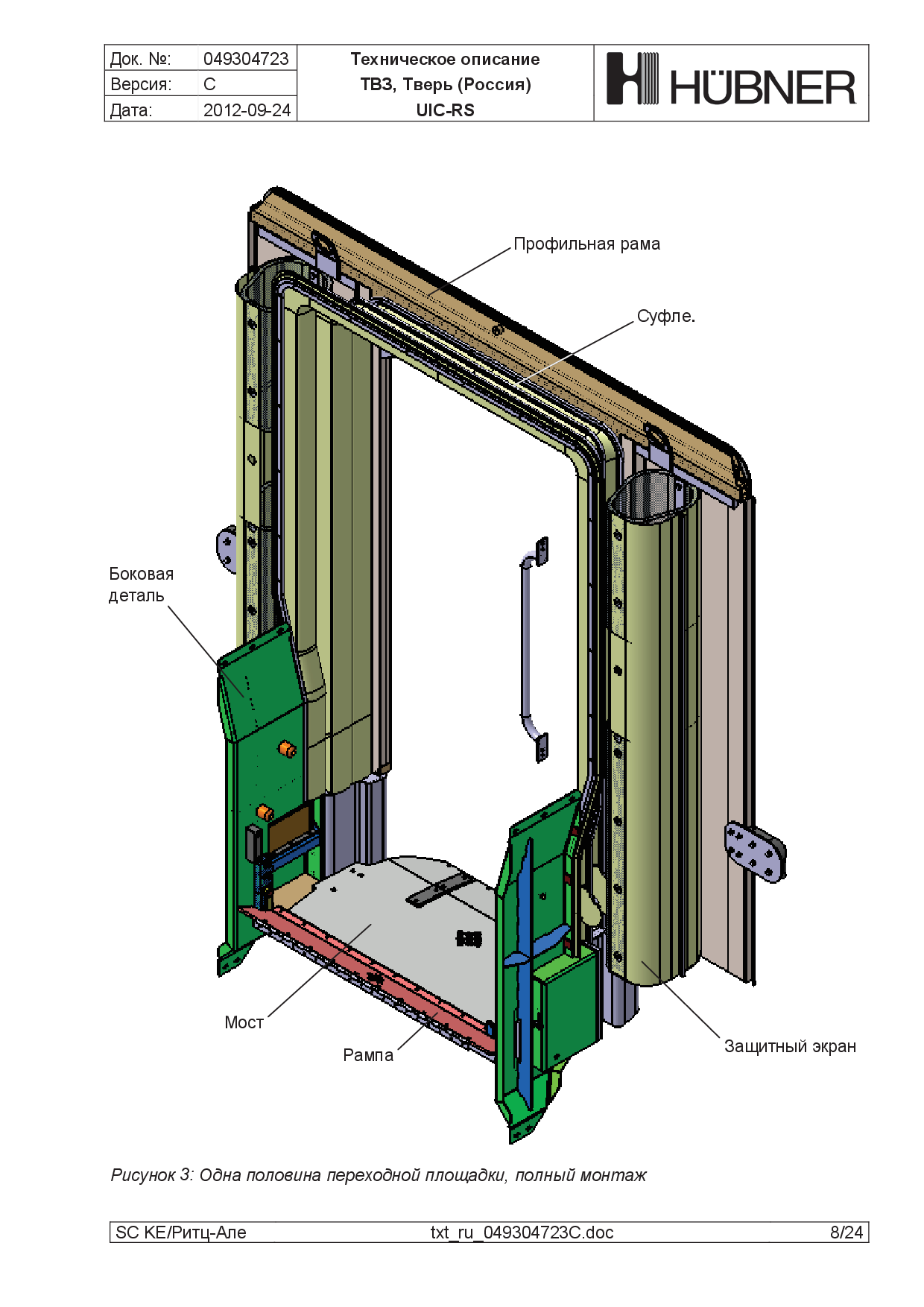 | Док. №: | 049304723 | Техническое описание ТВЗ, Тверь (Россия) UIC-RS | HÜBNER |
|---|---|---|---|
| Версия: | C | | |
| Дата: | 2012-09-24 | | |

Профильная рама

Суфле.

Боковая деталь

Мост

Рампа

Защитный экран

Рисунок 3: Одна половина переходной площадки, полный монтаж

SC KE/Ритц-Але txt_ru_049304723C.doc 8/24