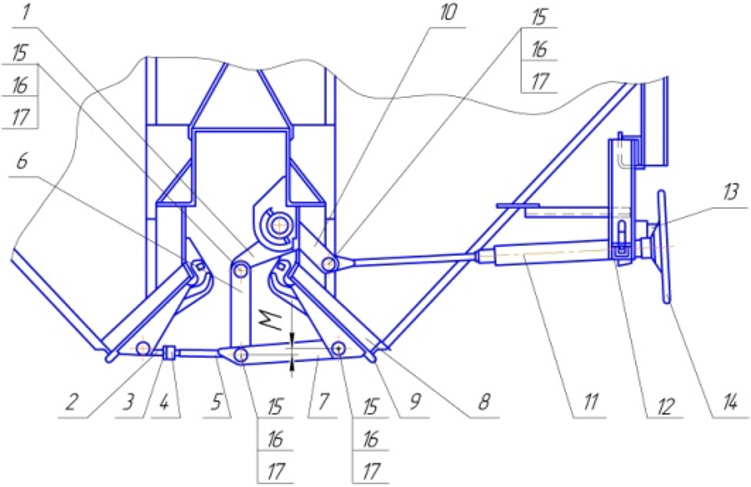 1
15
16
17
6
10
15
16
17
13
M
2
3
4
5
15
16
17
7
15
16
17
9
8
11
12
14