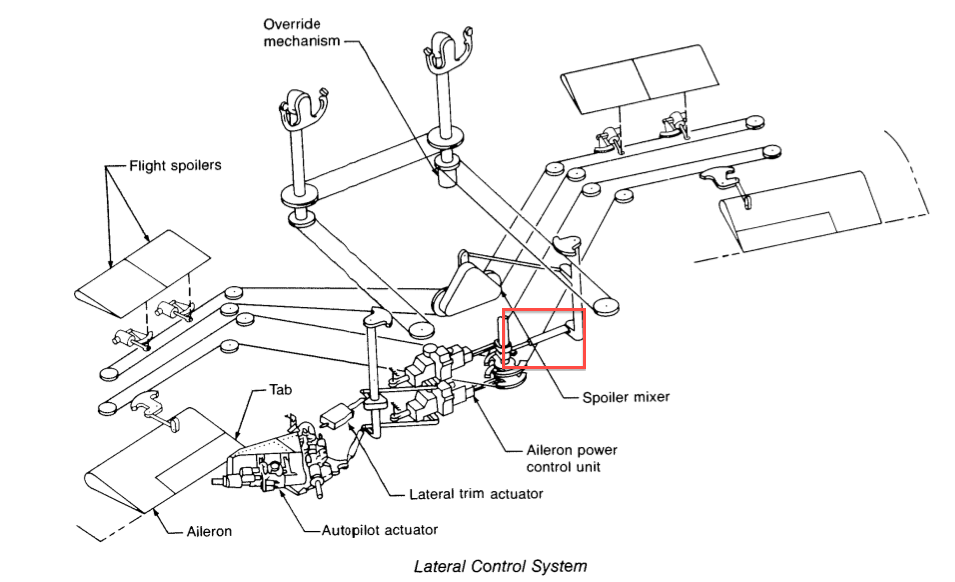 Override mechanism

Flight spoilers

Tab

Spoiler mixer

Aileron power control unit

Lateral trim actuator

Aileron

Autopilot actuator

Lateral Control System