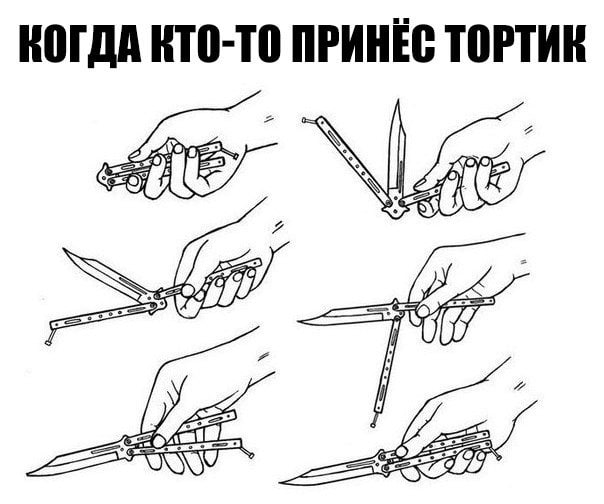 КОГДА КТО-ТО ПРИНЁС ТОРТИК