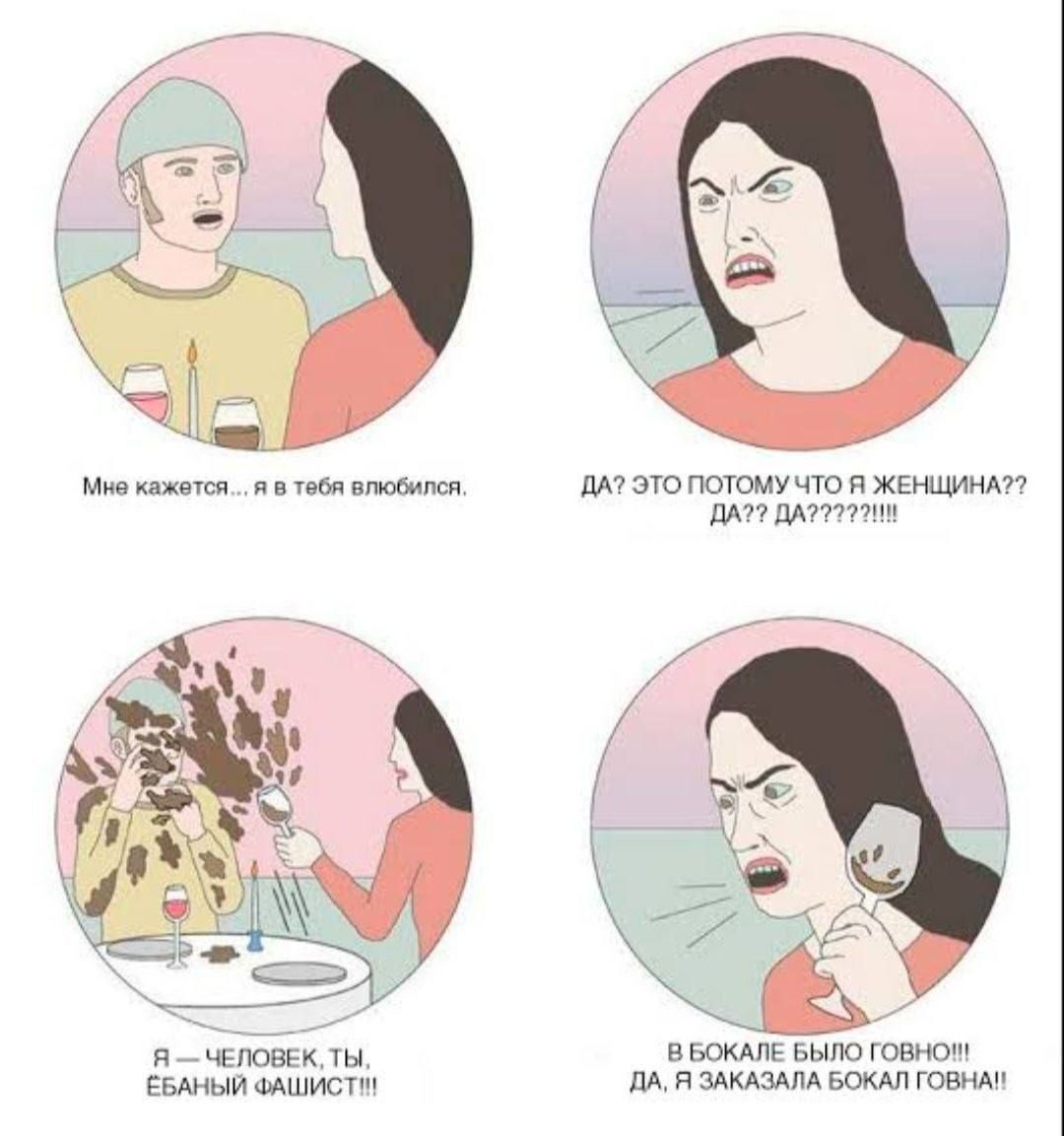 Мне кажется... я в тебя влюбился.

ДА? ЭТО ПОТОМУ ЧТО Я ЖЕНЩИНА?? ДА?? ДА?????!!!!

Я — ЧЕЛОВЕК, ТЫ, ЁБАНЫЙ ФАШИСТ!!!

В БОКАЛЕ БЫЛО ГОВНО!!! ДА, Я ЗАКАЗАЛА БОКАЛ ГОВНА!!