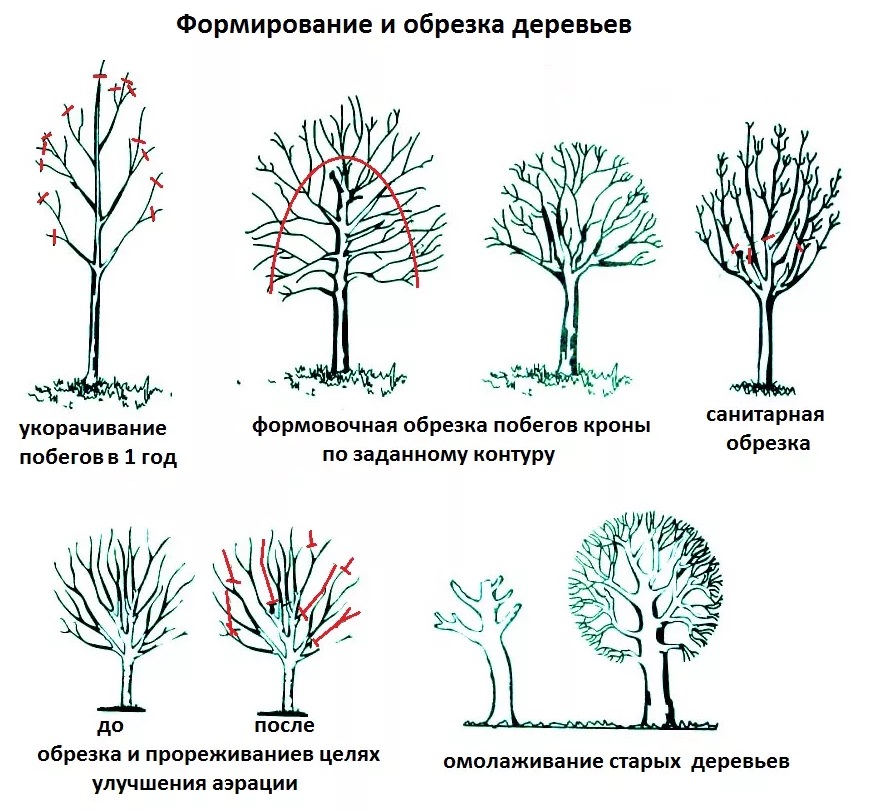 Формирование и обрезка деревьев

укорачивание побегов в 1 год

формовочная обрезка побегов кроны по заданному контуру

санитарная обрезка

до

после

обрезка и прореживаниев целях улучшения аэрации

омолаживание старых деревьев