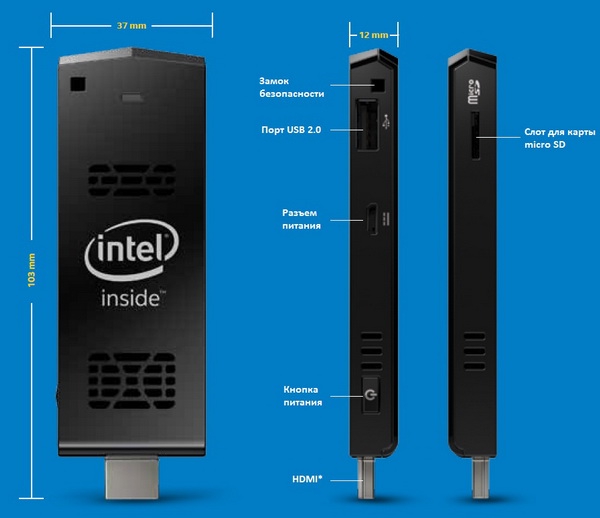 37 mm

103 mm

intel
inside™

12 mm

Замок безопасности

Порт USB 2.0

Разъем питания

Кнопка питания

HDMI*

micro SD

Слот для карты micro SD