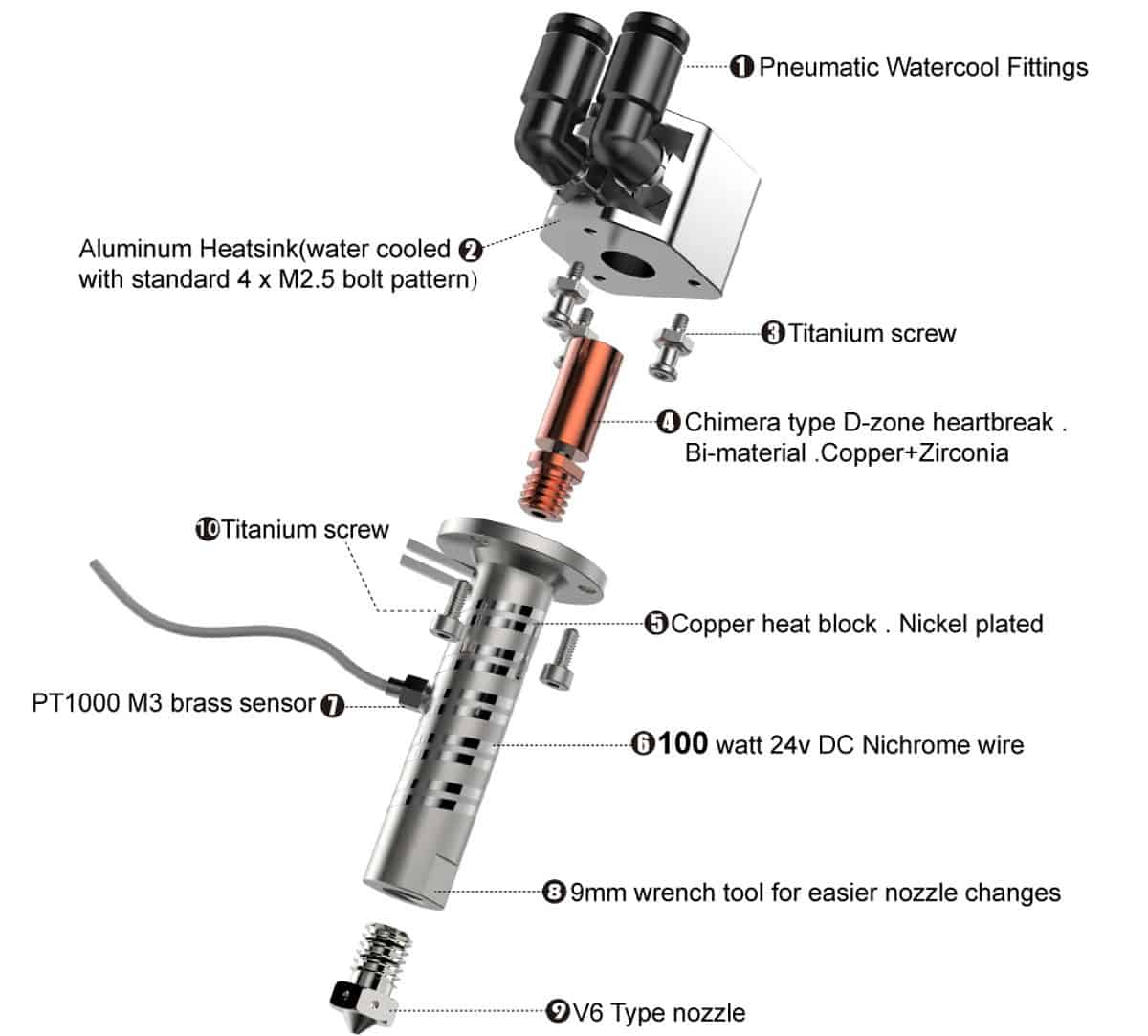 ❶ Pneumatic Watercool Fittings

Aluminum Heatsink(water cooled ❷ with standard 4 x M2.5 bolt pattern)

❸ Titanium screw

❹ Chimera type D-zone heartbreak . Bi-material .Copper+Zirconia

❿ Titanium screw

❺ Copper heat block . Nickel plated

PT1000 M3 brass sensor ❼

❻ 100 watt 24v DC Nichrome wire

❽ 9mm wrench tool for easier nozzle changes

❾ V6 Type nozzle