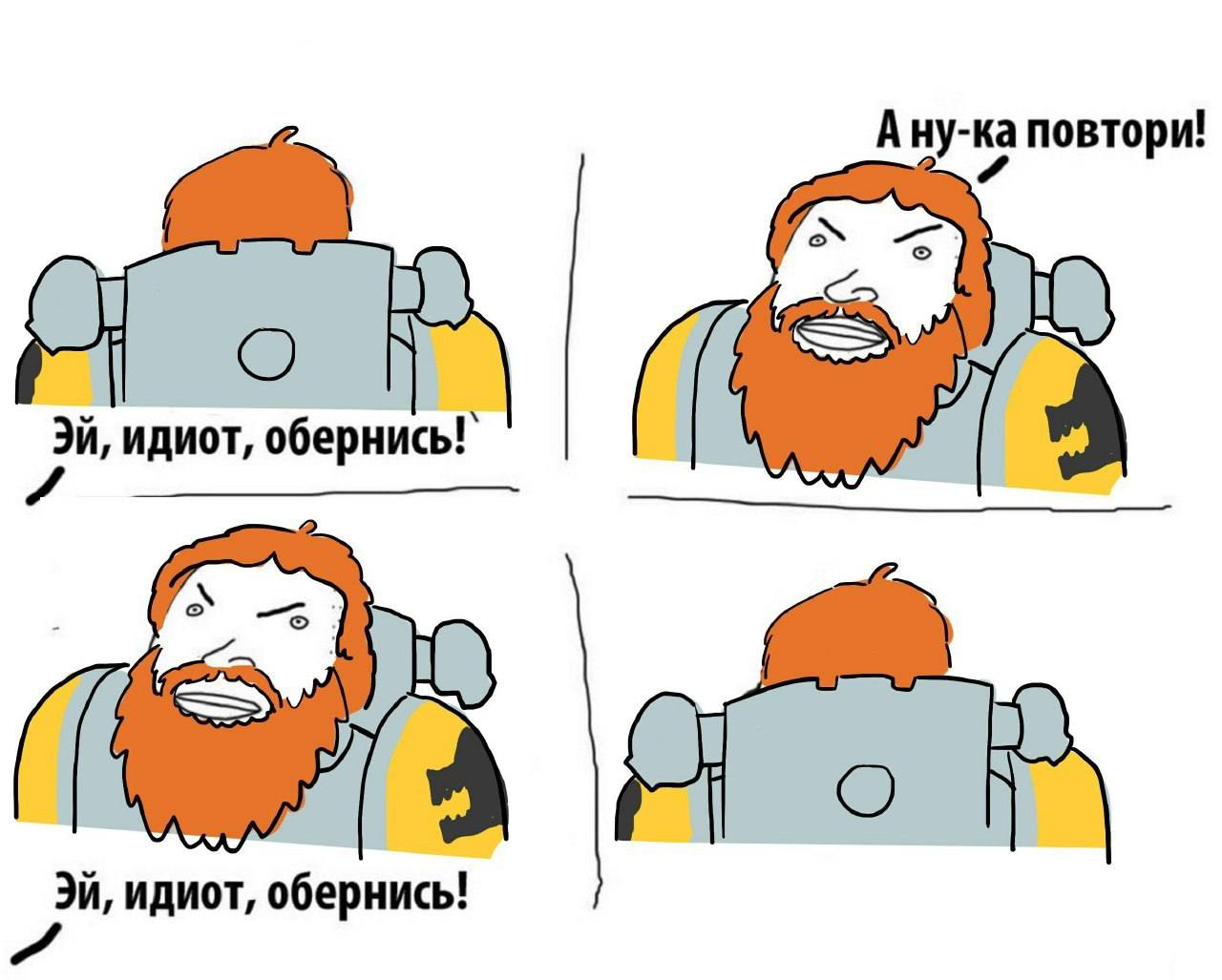 Эй, идиот, обернись!

А ну-ка повтори!

Эй, идиот, обернись!