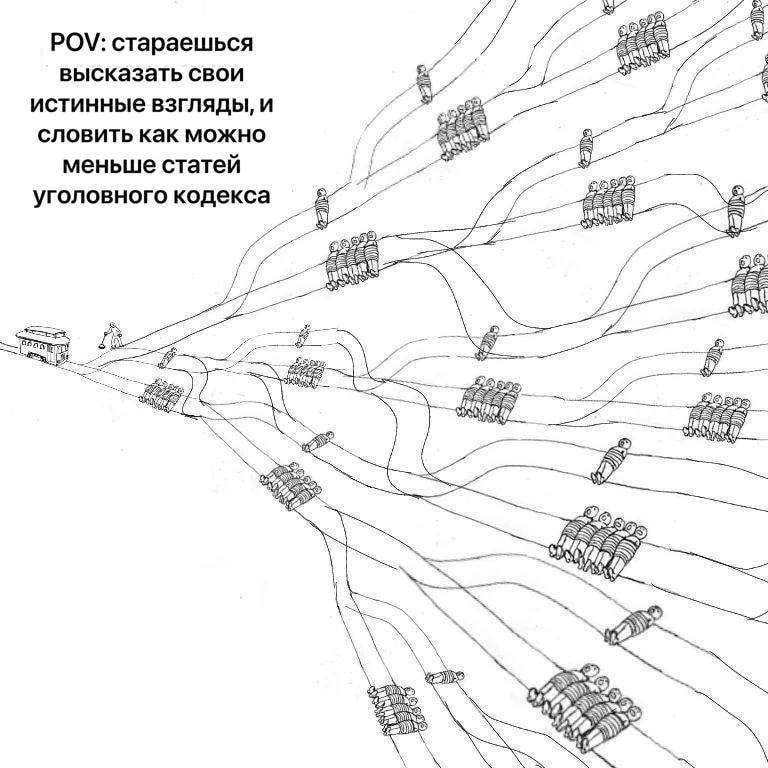 POV: стараешься высказать свои истинные взгляды, и словить как можно меньше статей уголовного кодекса