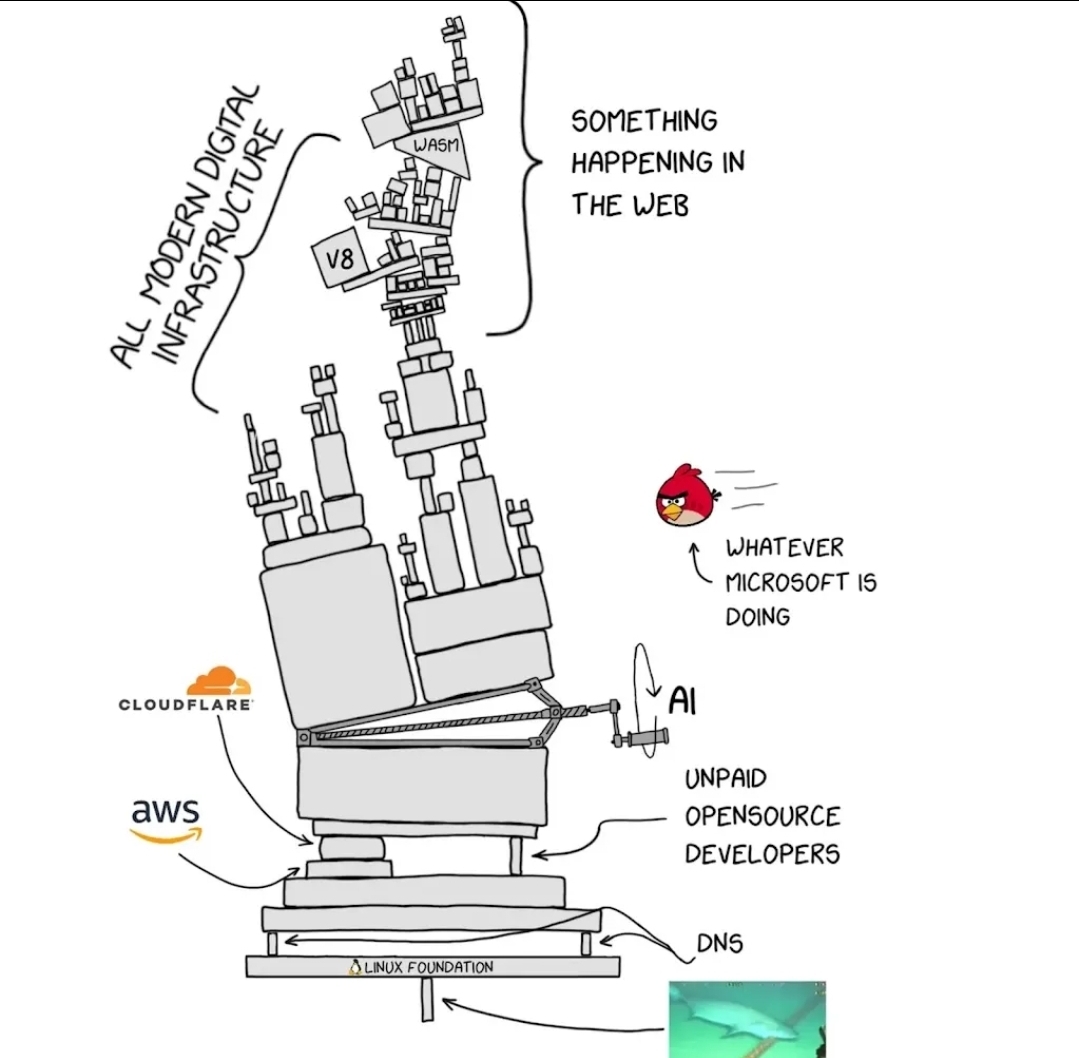 ALL MODERN DIGITAL INFRASTRUCTURE

WASM

V8

SOMETHING HAPPENING IN THE WEB

WHATEVER MICROSOFT IS DOING

CLOUDFLARE

AI

aws

UNPAID OPENSOURCE DEVELOPERS

DNS

LINUX FOUNDATION