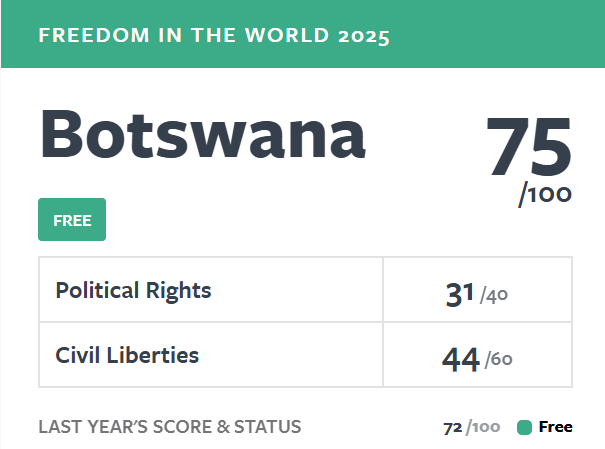 FREEDOM IN THE WORLD 2025

Botswana

75 /100

FREE

| Political Rights | 31 /40 |
|---|---|
| Civil Liberties | 44 /60 |

LAST YEAR'S SCORE & STATUS

72 /100 Free