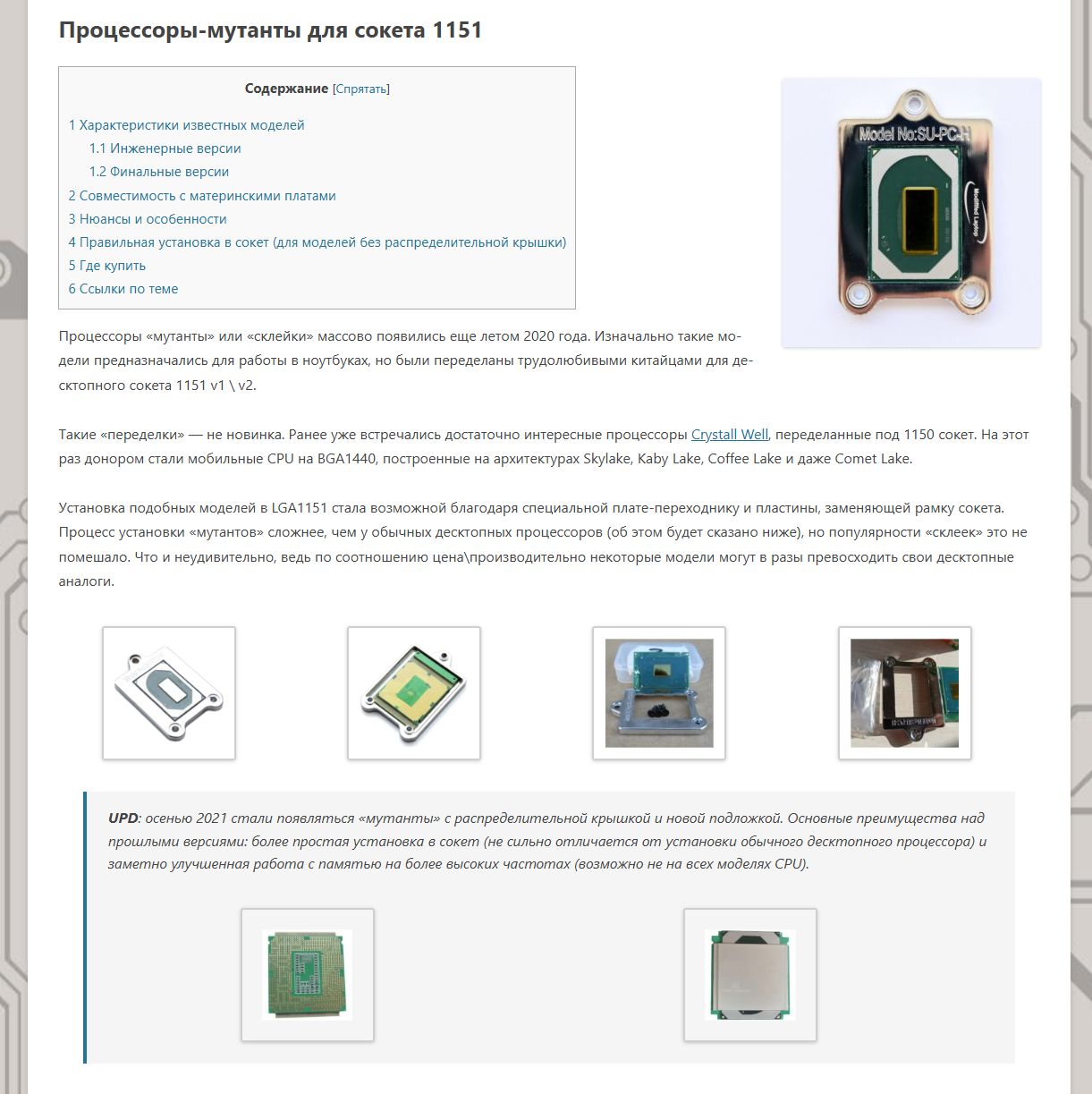 Процессоры-мутанты для сокета 1151

Содержание [Спрятать]

1 Характеристики известных моделей
1.1 Инженерные версии
1.2 Финальные версии
2 Совместимость с материнскими платами
3 Нюансы и особенности
4 Правильная установка в сокет (для моделей без распределительной крышки)
5 Где купить
6 Ссылки по теме

Model No:SU-PC-H

Modified Laptop

Процессоры «мутанты» или «склейки» массово появились еще летом 2020 года. Изначально такие модели предназначались для работы в ноутбуках, но были переделаны трудолюбивыми китайцами для десктопного сокета 1151 v1 \ v2.

Такие «переделки» — не новинка. Ранее уже встречались достаточно интересные процессоры Crystall Well, переделанные под 1150 сокет. На этот раз донором стали мобильные CPU на BGA1440, построенные на архитектурах Skylake, Kaby Lake, Coffee Lake и даже Comet Lake.

Установка подобных моделей в LGA1151 стала возможной благодаря специальной плате-переходнику и пластины, заменяющей рамку сокета. Процесс установки «мутантов» сложнее, чем у обычных десктопных процессоров (об этом будет сказано ниже), но популярности «склеек» это не помешало. Что и неудивительно, ведь по соотношению цена\производительно некоторые модели могут в разы превосходить свои десктопные аналоги.

UPD: осенью 2021 стали появляться «мутанты» с распределительной крышкой и новой подложкой. Основные преимущества над прошлыми версиями: более простая установка в сокет (не сильно отличается от установки обычного десктопного процессора) и заметно улучшенная работа с памятью на более высоких частотах (возможно не на всех моделях CPU).