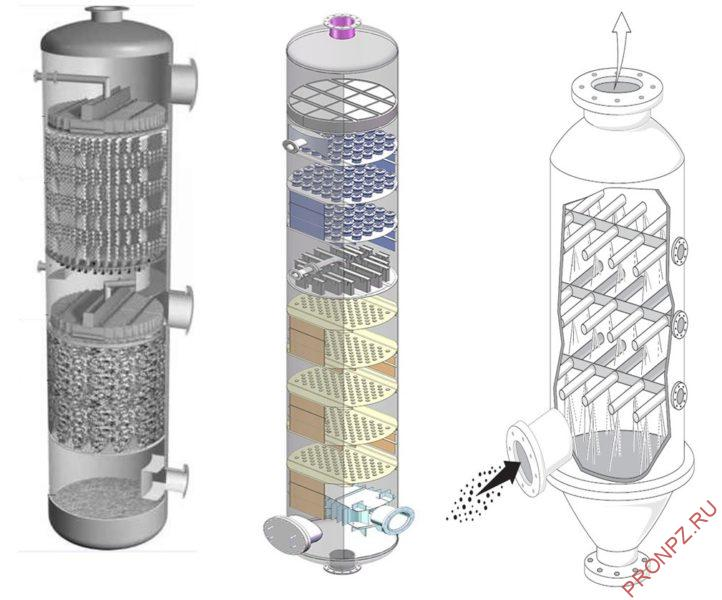 PRONPZ.RU