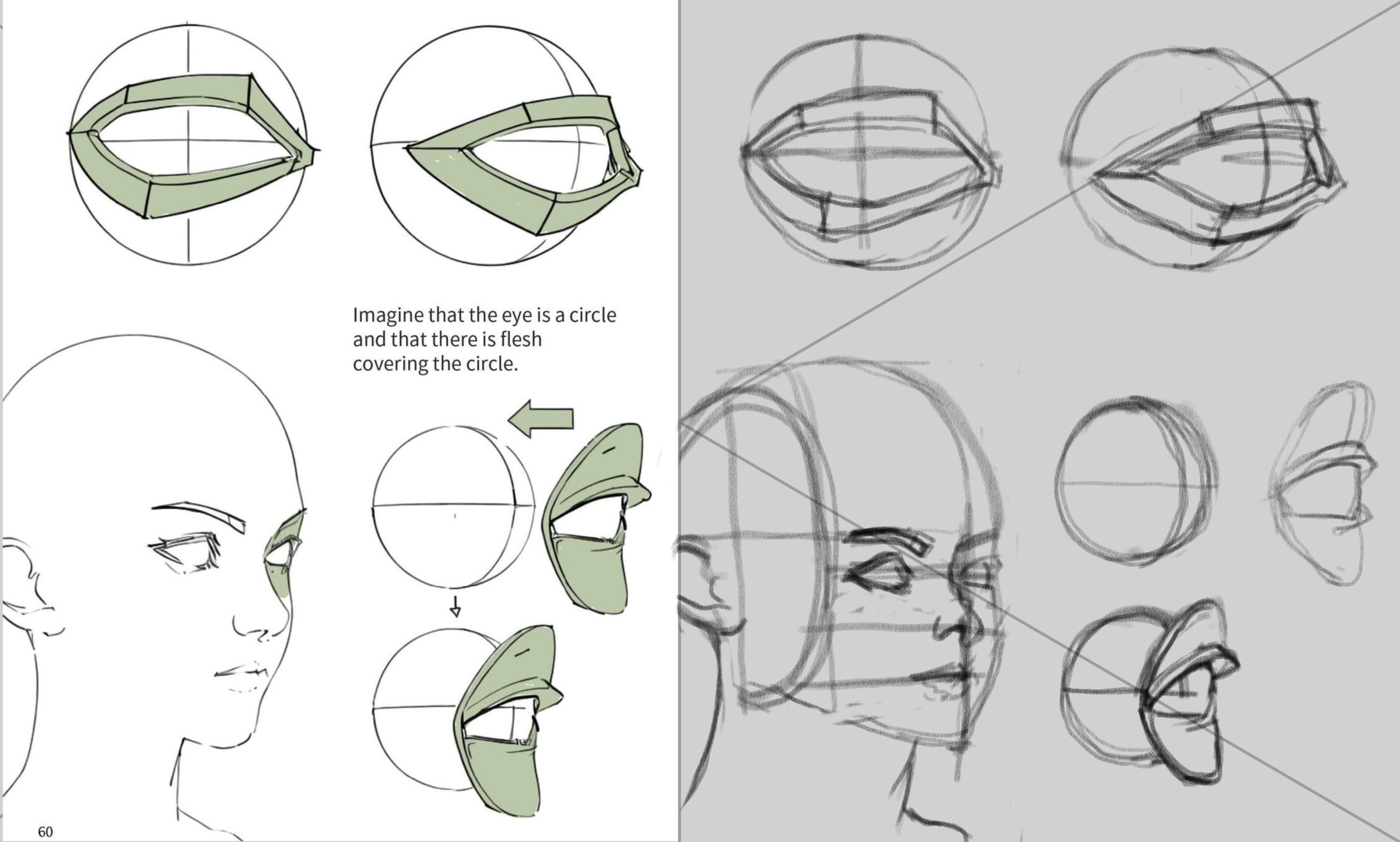 Imagine that the eye is a circle and that there is flesh covering the circle.

60