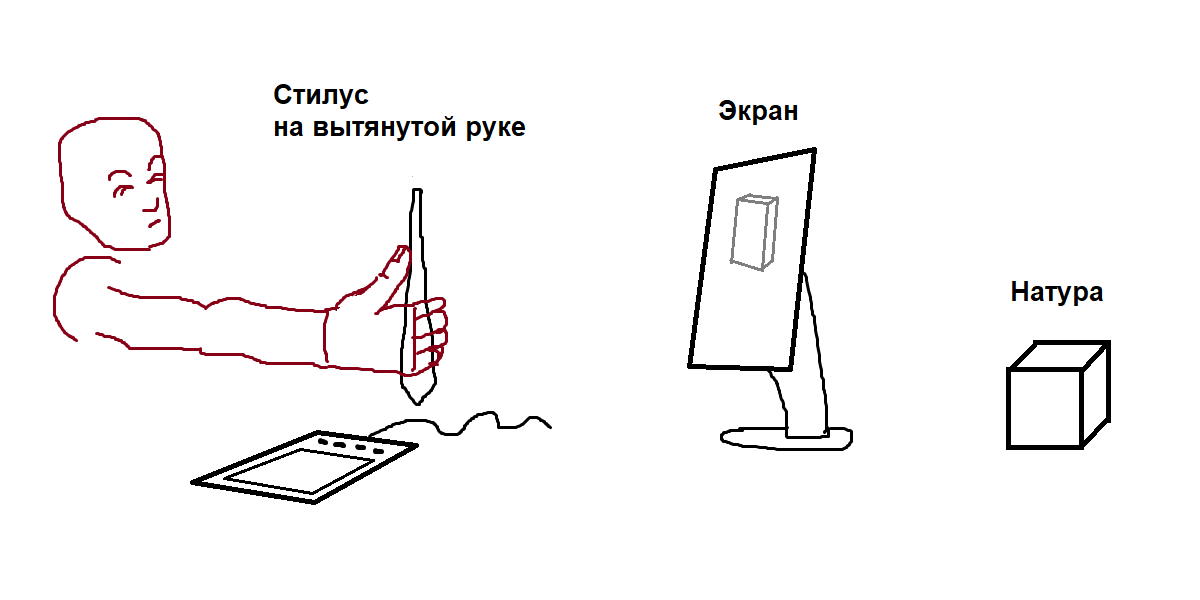 Стилус
на вытянутой руке

Экран

Натура