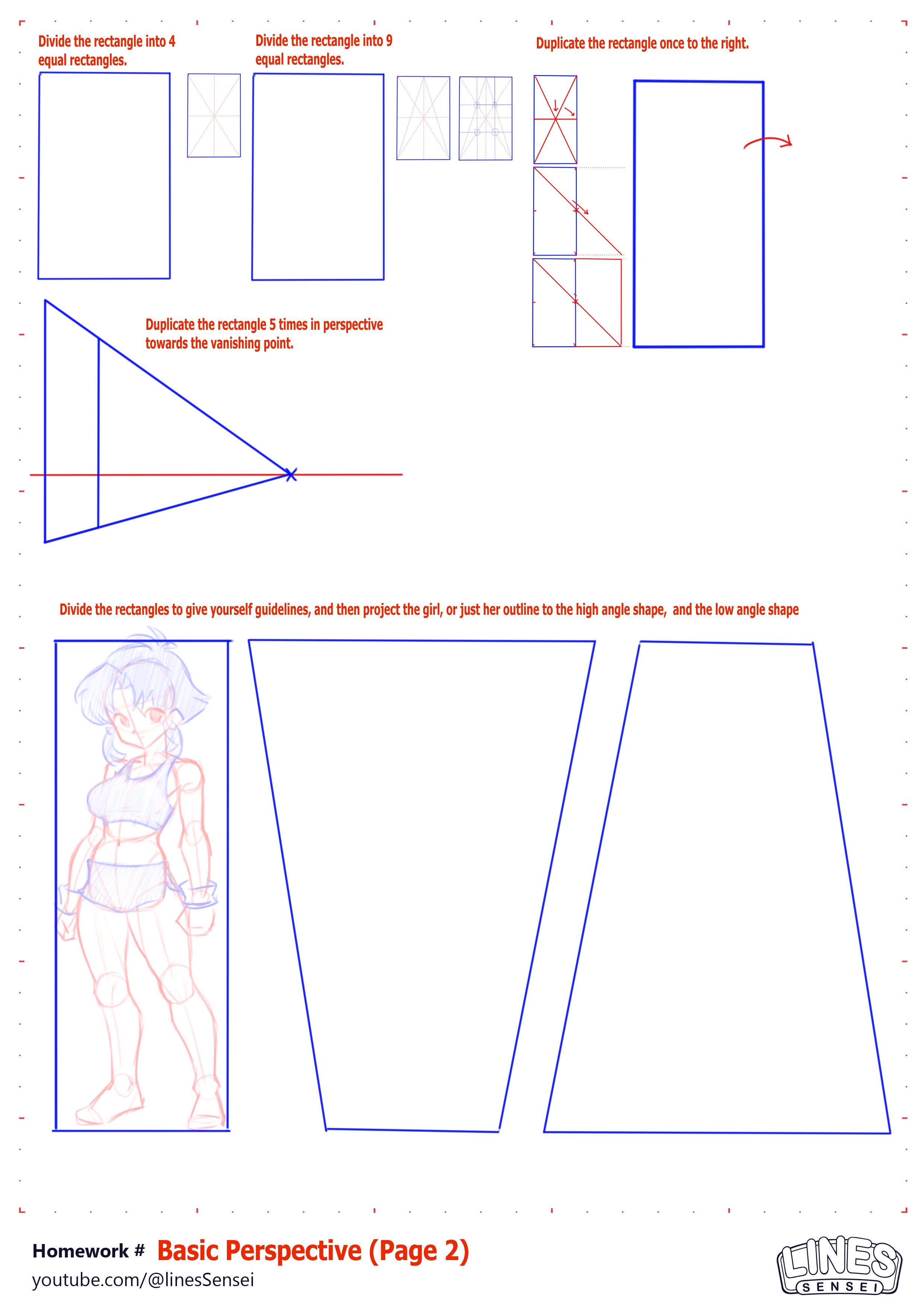 Divide the rectangle into 4 equal rectangles.

Divide the rectangle into 9 equal rectangles.

Duplicate the rectangle once to the right.

Duplicate the rectangle 5 times in perspective towards the vanishing point.

Divide the rectangles to give yourself guidelines, and then project the girl, or just her outline to the high angle shape, and the low angle shape

Homework # Basic Perspective (Page 2)
youtube.com/@linesSensei

LINES
SENSEI