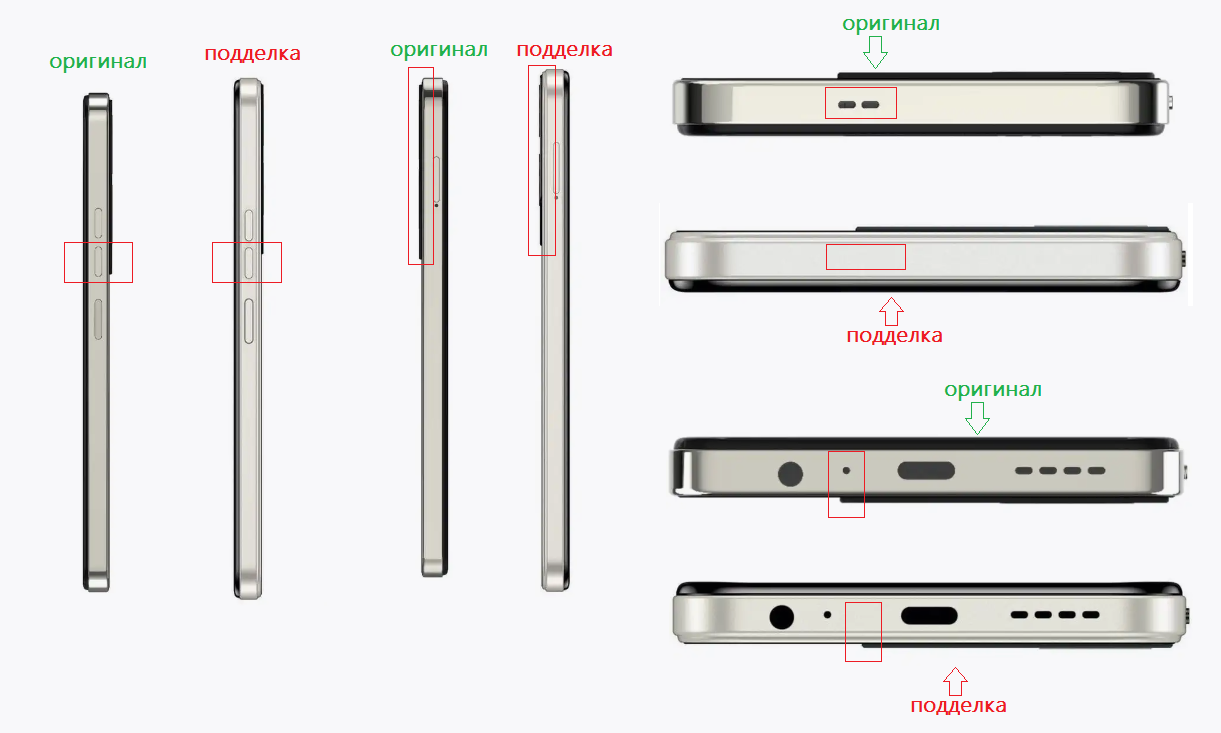 оригинал
подделка
оригинал
подделка
оригинал
подделка
оригинал
подделка