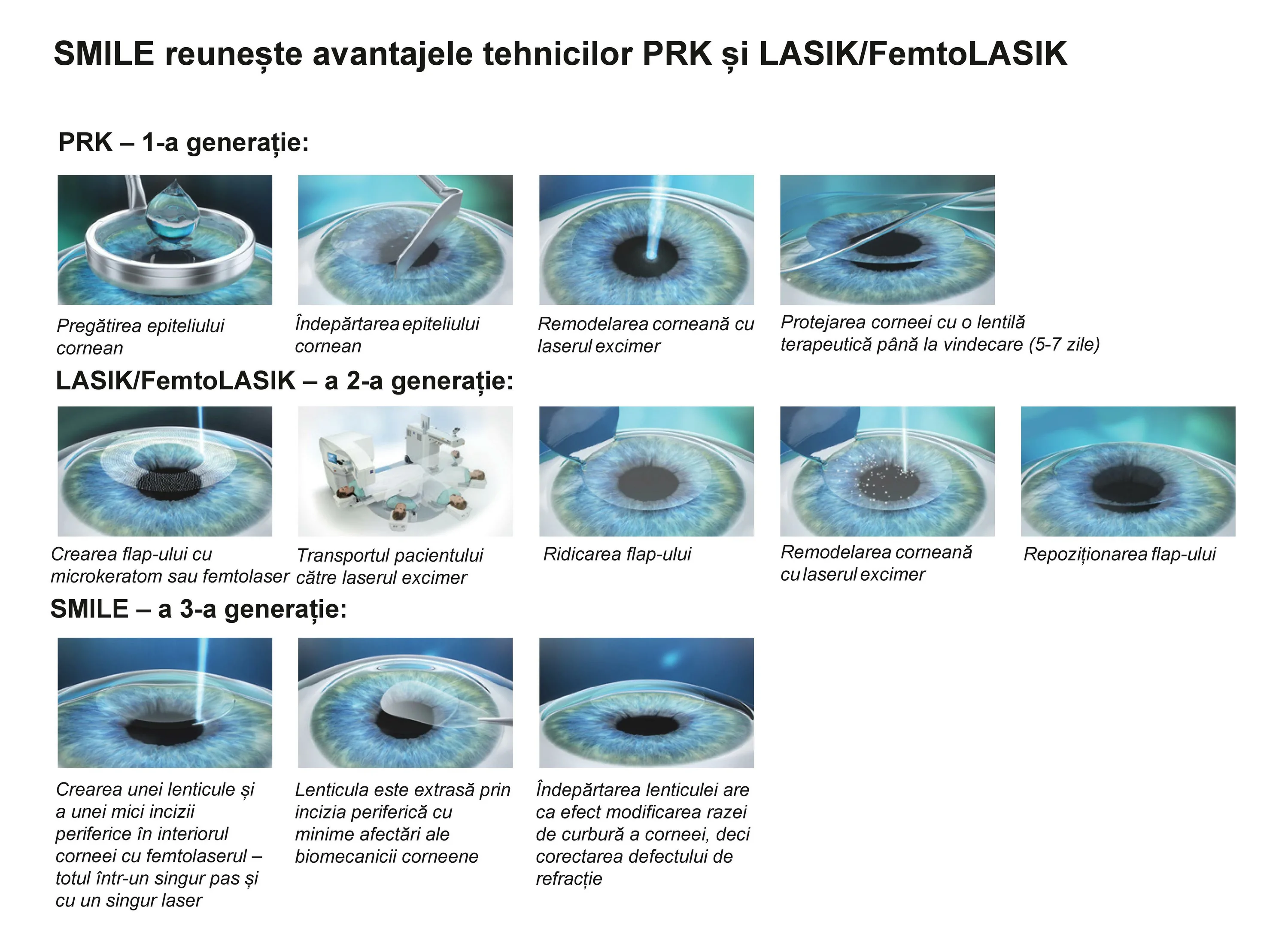 SMILE reunește avantajele tehnicilor PRK și LASIK/FemtoLASIK

PRK – 1-a generație:

Pregătirea epiteliului cornean

Îndepărtarea epiteliului cornean

Remodelarea corneană cu laserul excimer

Protejarea corneei cu o lentilă terapeutică până la vindecare (5-7 zile)

LASIK/FemtoLASIK – a 2-a generație:

Crearea flap-ului cu microkeratom sau femtolaser

Transportul pacientului către laserul excimer

Ridicarea flap-ului

Remodelarea corneană cu laserul excimer

Repoziționarea flap-ului

SMILE – a 3-a generație:

Crearea unei lenticule și a unei mici incizii periferice în interiorul corneei cu femtolaserul – totul într-un singur pas și cu un singur laser

Lenticula este extrasă prin incizia periferică cu minime afectări ale biomecanicii corneene

Îndepărtarea lenticulei are ca efect modificarea razei de curbură a corneei, deci corectarea defectului de refracție