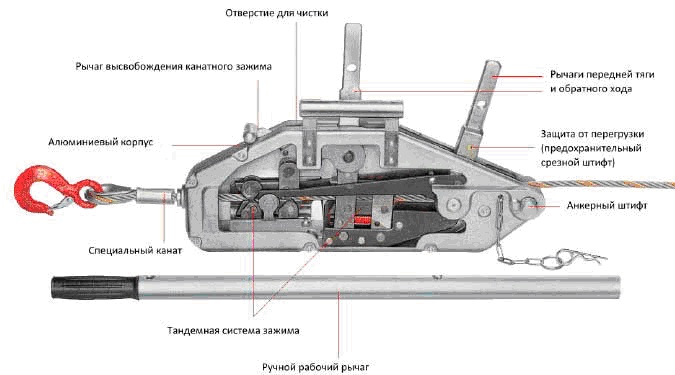 Отверстие для чистки

Рычаг высвобождения канатного зажима

Рычаги передней тяги и обратного хода

Алюминиевый корпус

Защита от перегрузки (предохранительный срезной штифт)

Анкерный штифт

Специальный канат

Тандемная система зажима

Ручной рабочий рычаг