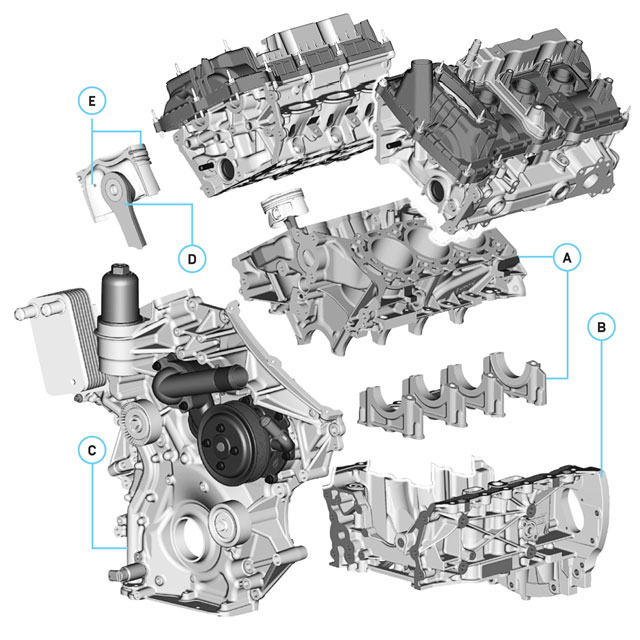 E
D
A
B
C