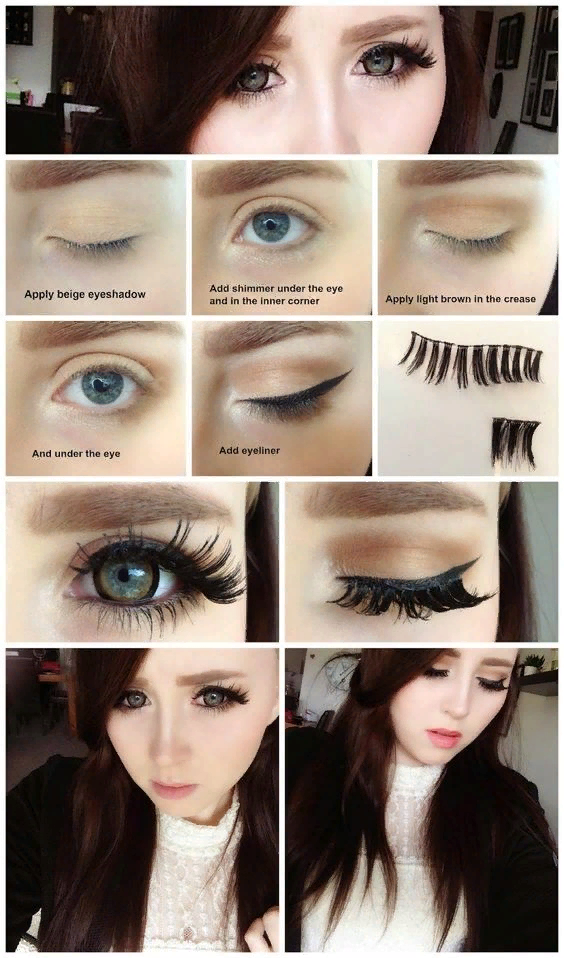 Apply beige eyeshadow

Add shimmer under the eye and in the inner corner

Apply light brown in the crease

And under the eye

Add eyeliner