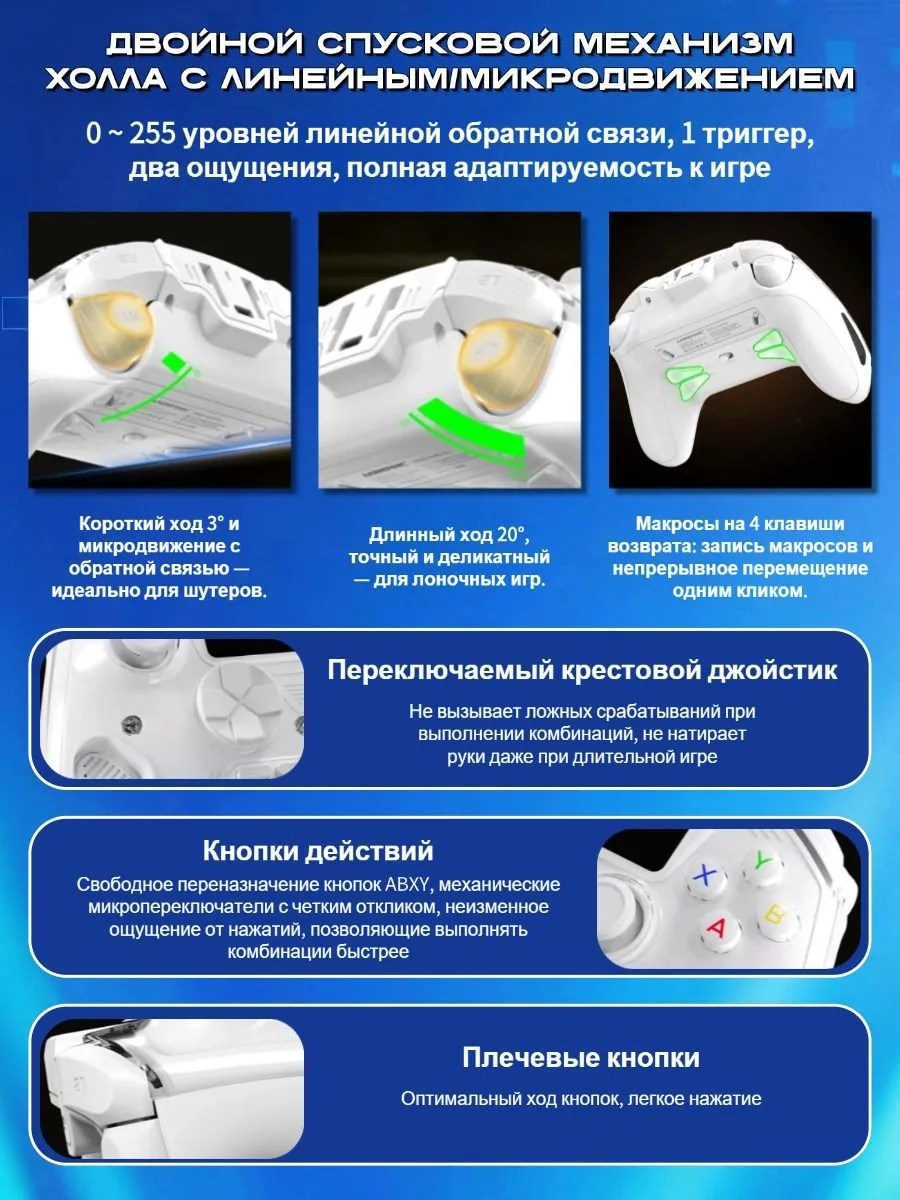 ДВОЙНОЙ СПУСКОВОЙ МЕХАНИЗМ ХОЛЛА С ЛИНЕЙНЫМ/МИКРОДВИЖЕНИЕМ

0 ~ 255 уровней линейной обратной связи, 1 триггер, два ощущения, полная адаптируемость к игре

Короткий ход 3° и микродвижение с обратной связью — идеально для шутеров.

Длинный ход 20°, точный и деликатный — для лоночных игр.

Макросы на 4 клавиши возврата: запись макросов и непрерывное перемещение одним кликом.

Переключаемый крестовой джойстик

Не вызывает ложных срабатываний при выполнении комбинаций, не натирает руки даже при длительной игре

Кнопки действий

Свободное переназначение кнопок ABXY, механические микропереключатели с четким откликом, неизменное ощущение от нажатий, позволяющие выполнять комбинации быстрее

X Y A B

Плечевые кнопки

Оптимальный ход кнопок, легкое нажатие