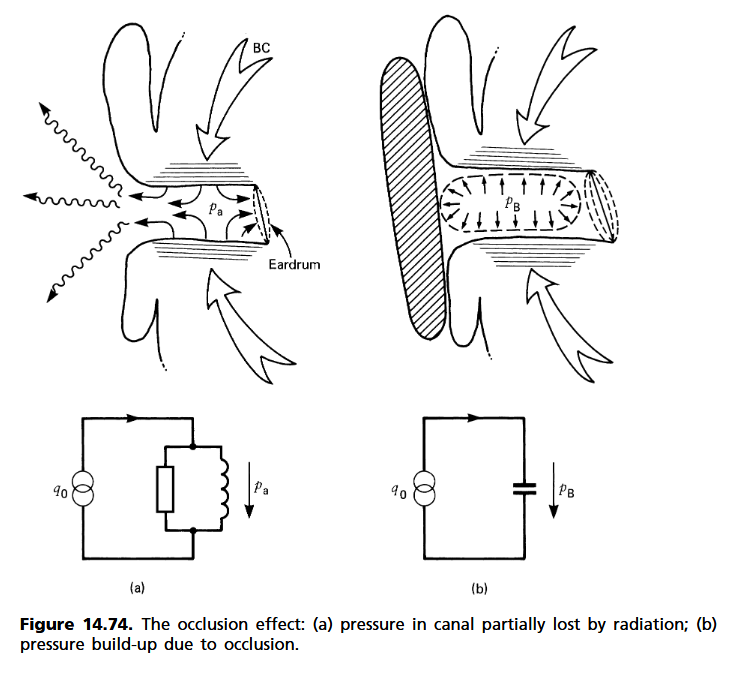 BC

$p_a$

Eardrum

$p_B$

$q_0$

$p_a$

$q_0$

$p_B$

(a)

(b)

**Figure 14.74.** The occlusion effect: (a) pressure in canal partially lost by radiation; (b) pressure build-up due to occlusion.