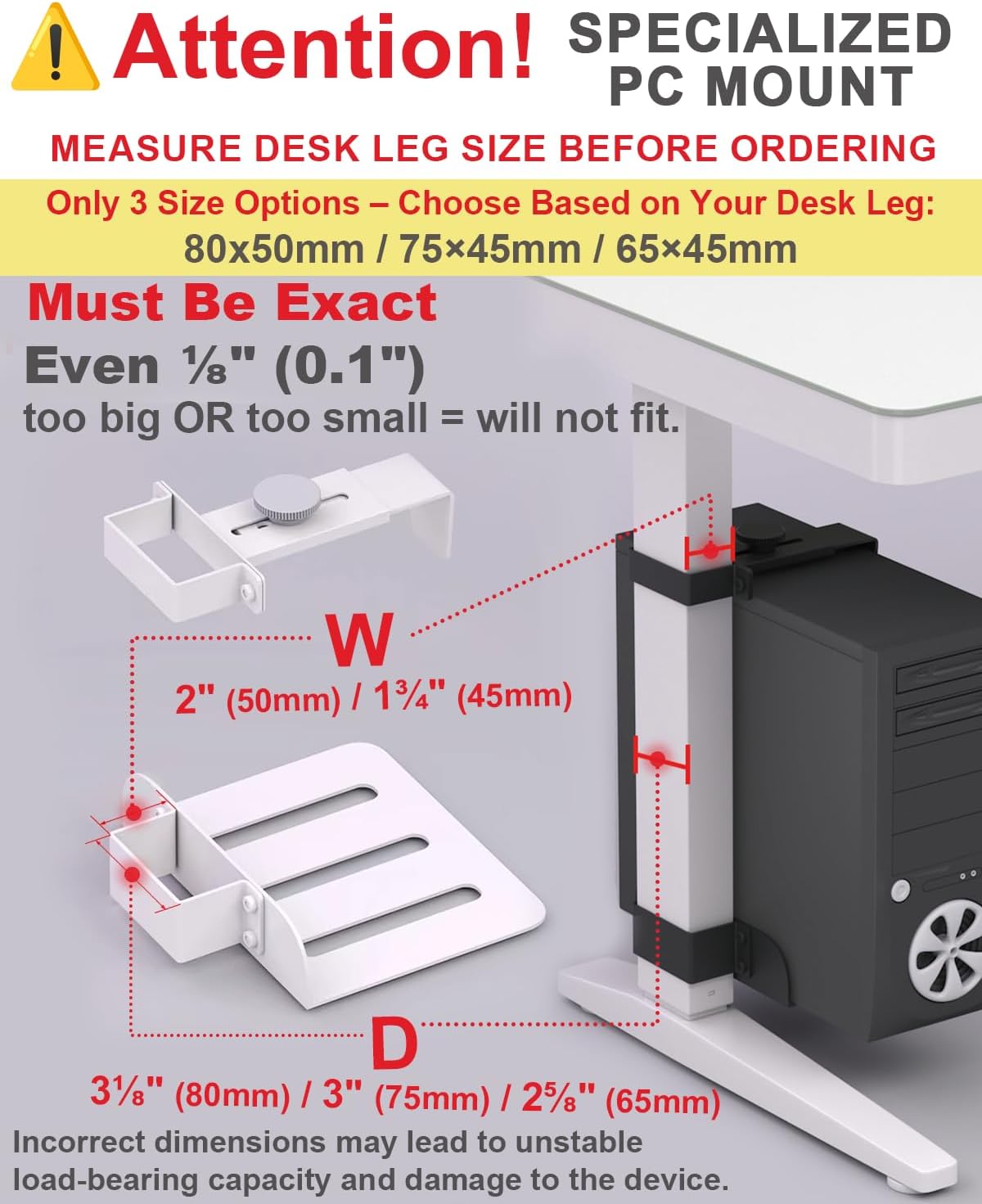 Attention! SPECIALIZED PC MOUNT

MEASURE DESK LEG SIZE BEFORE ORDERING

Only 3 Size Options – Choose Based on Your Desk Leg:
80x50mm / 75×45mm / 65×45mm

Must Be Exact

Even ⅛" (0.1")
too big OR too small = will not fit.

W
2" (50mm) / 1¾" (45mm)

D
3⅛" (80mm) / 3" (75mm) / 2⅝" (65mm)

Incorrect dimensions may lead to unstable load-bearing capacity and damage to the device.