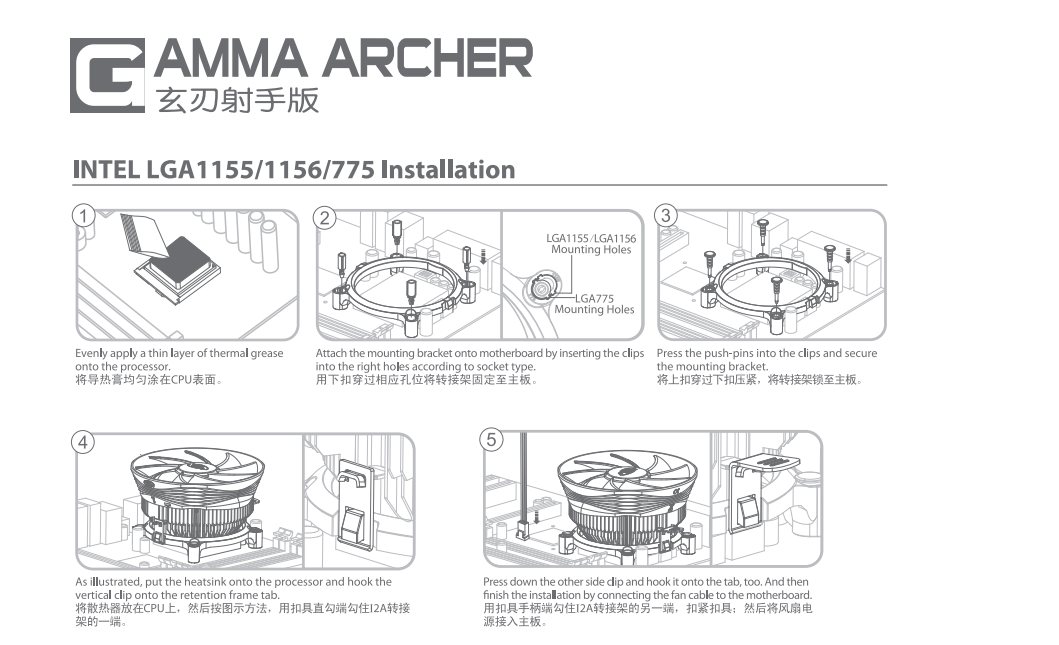 GAMMA ARCHER
玄刃射手版

INTEL LGA1155/1156/775 Installation

1

Evenly apply a thin layer of thermal grease onto the processor.
将导热膏均匀涂在CPU表面。

2

LGA1155/LGA1156 Mounting Holes

LGA775 Mounting Holes

Attach the mounting bracket onto motherboard by inserting the clips into the right holes according to socket type.
用下扣穿过相应孔位将转接架固定至主板。

3

Press the push-pins into the clips and secure the mounting bracket.
将上扣穿过下扣压紧，将转接架锁至主板。

4

As illustrated, put the heatsink onto the processor and hook the vertical clip onto the retention frame tab.
将散热器放在CPU上，然后按图示方法，用扣具直勾端勾住I2A转接架的一端。

5

Press down the other side clip and hook it onto the tab, too. And then finish the installation by connecting the fan cable to the motherboard.
用扣具手柄端勾住I2A转接架的另一端，扣紧扣具；然后将风扇电源接入主板。