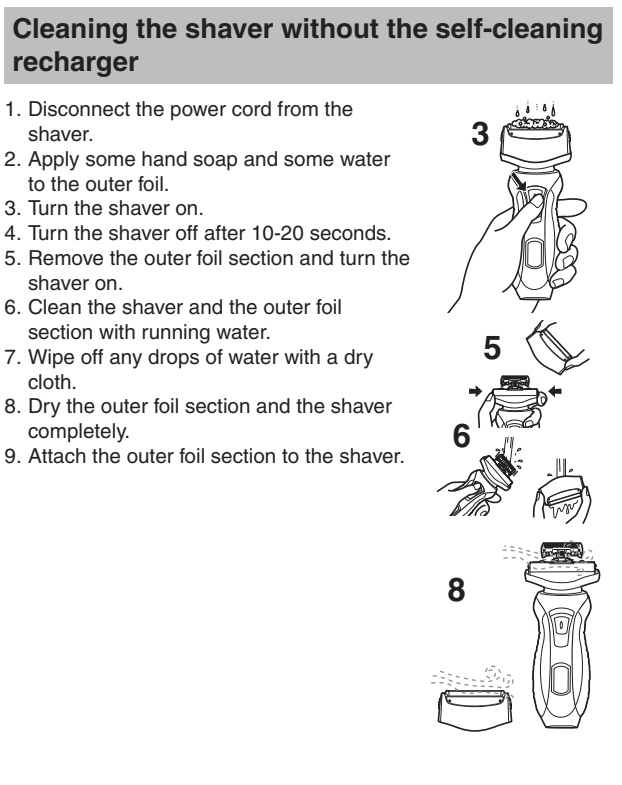 Cleaning the shaver without the self-cleaning recharger

1. Disconnect the power cord from the shaver.
2. Apply some hand soap and some water to the outer foil.
3. Turn the shaver on.
4. Turn the shaver off after 10-20 seconds.
5. Remove the outer foil section and turn the shaver on.
6. Clean the shaver and the outer foil section with running water.
7. Wipe off any drops of water with a dry cloth.
8. Dry the outer foil section and the shaver completely.
9. Attach the outer foil section to the shaver.

3

5

6

8