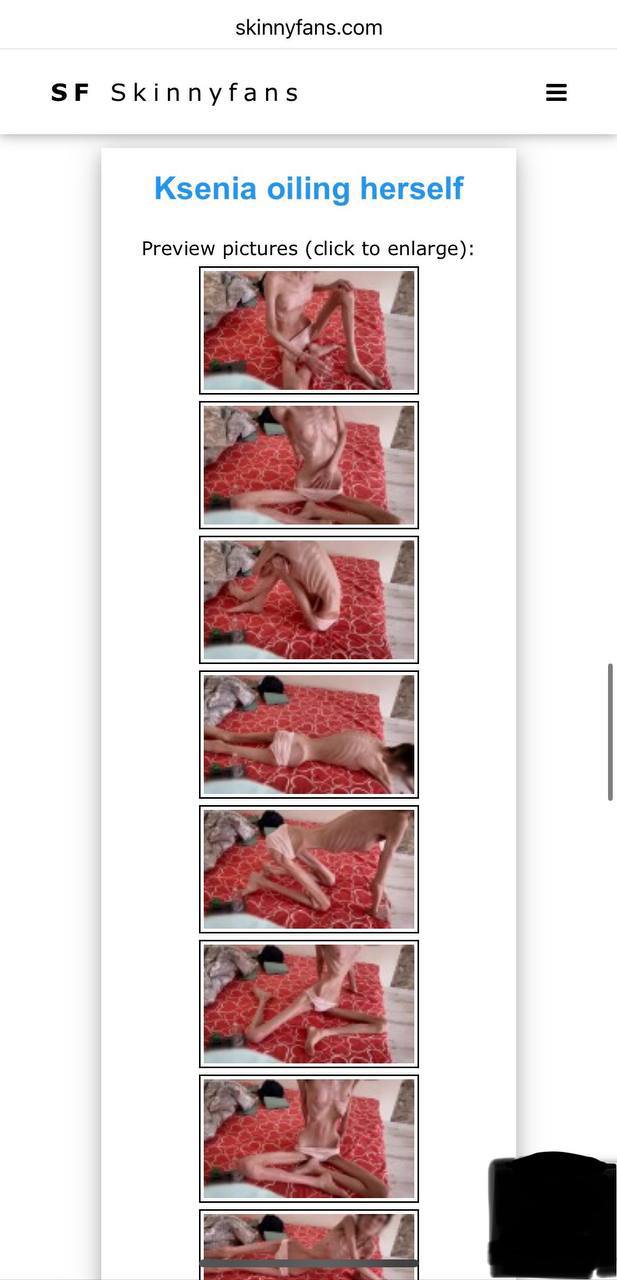 skinnyfans.com

SF Skinnyfans

Ksenia oiling herself

Preview pictures (click to enlarge):