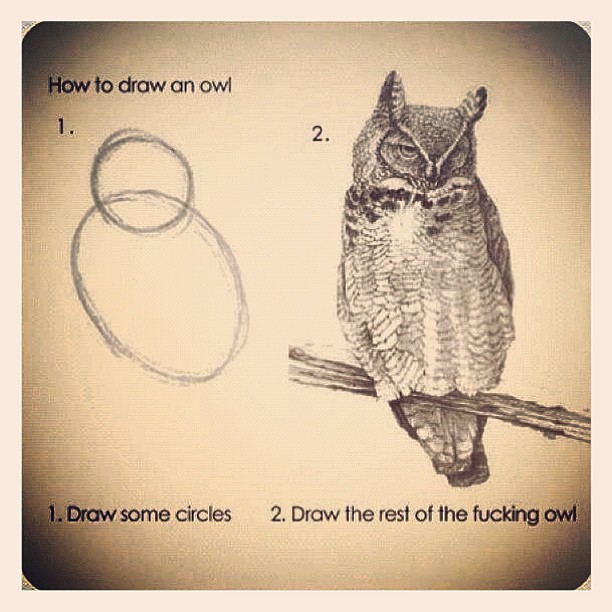 How to draw an owl

1.

2.

1. Draw some circles

2. Draw the rest of the fucking owl