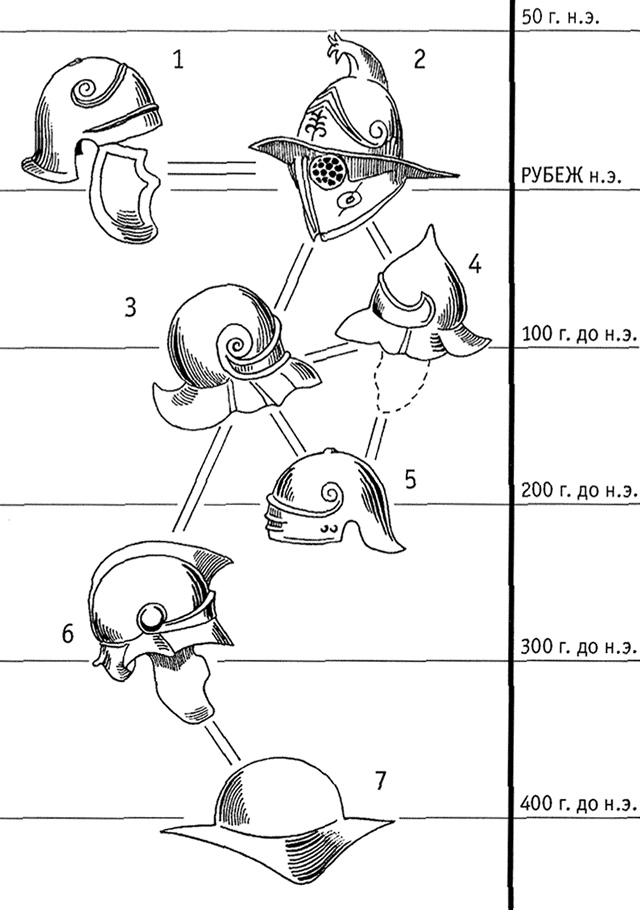 50 г. н.э.

1

2

РУБЕЖ н.э.

4

3

100 г. до н.э.

5

200 г. до н.э.

6

300 г. до н.э.

7

400 г. до н.э.