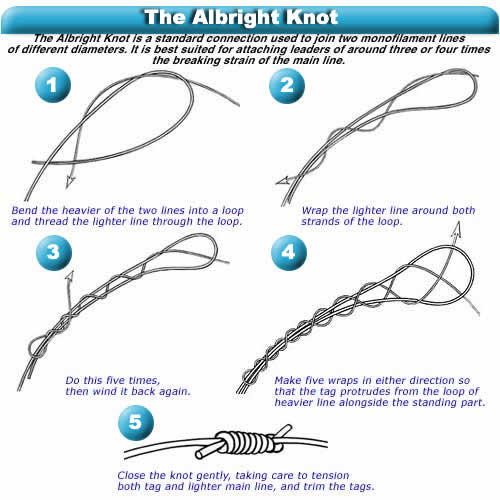 The Albright Knot

The Albright Knot is a standard connection used to join two monofilament lines of different diameters. It is best suited for attaching leaders of around three or four times the breaking strain of the main line.

1

Bend the heavier of the two lines into a loop and thread the lighter line through the loop.

2

Wrap the lighter line around both strands of the loop.

3

Do this five times, then wind it back again.

4

Make five wraps in either direction so that the tag protrudes from the loop of heavier line alongside the standing part.

5

Close the knot gently, taking care to tension both tag and lighter main line, and trim the tags.