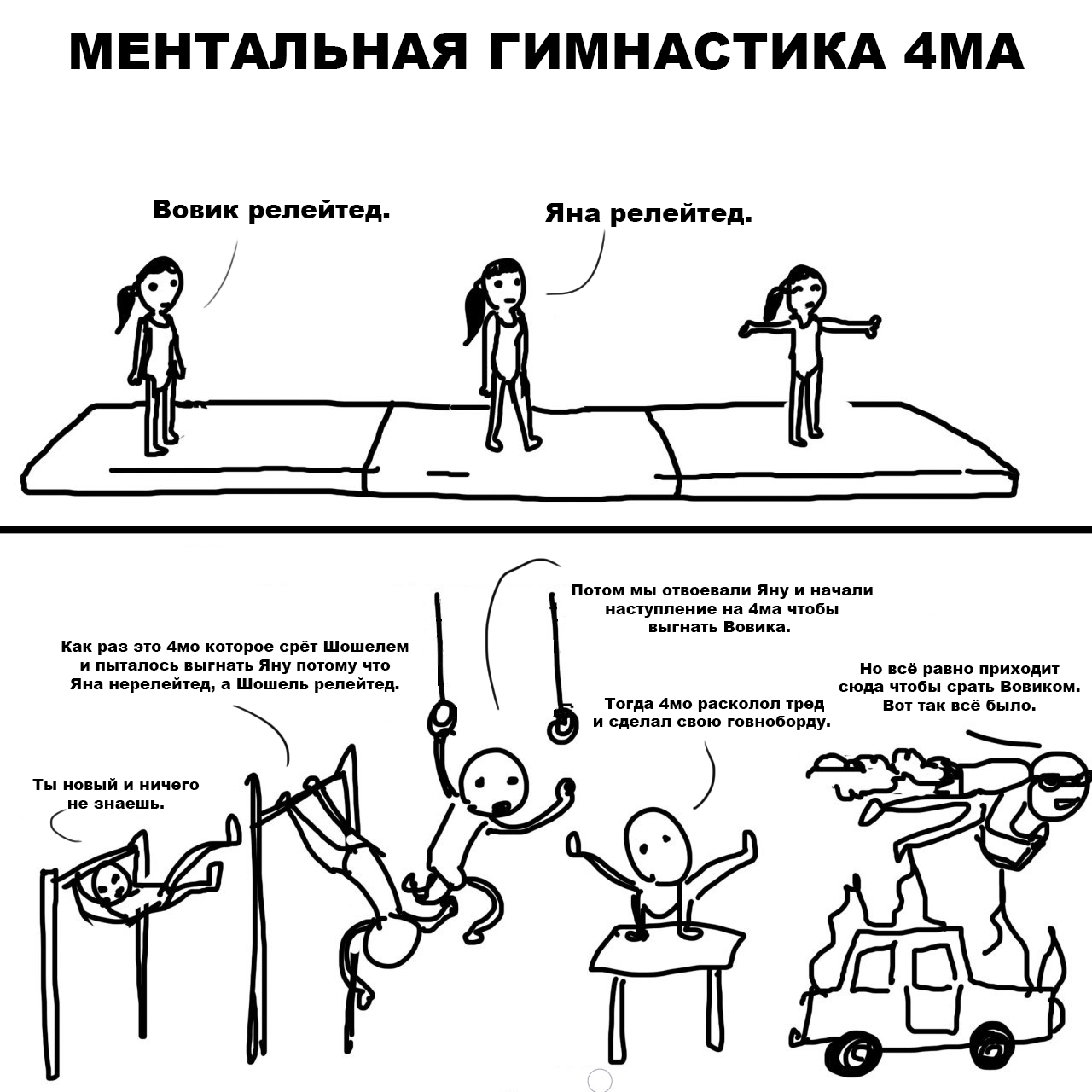 МЕНТАЛЬНАЯ ГИМНАСТИКА 4МА

Вовик релейтед.

Яна релейтед.

Ты новый и ничего не знаешь.

Как раз это 4мо которое срёт Шошелем и пыталось выгнать Яну потому что Яна нерелейтед, а Шошель релейтед.

Потом мы отвоевали Яну и начали наступление на 4ма чтобы выгнать Вовика.

Тогда 4мо расколол тред и сделал свою говноборду.

Но всё равно приходит сюда чтобы срать Вовиком. Вот так всё было.