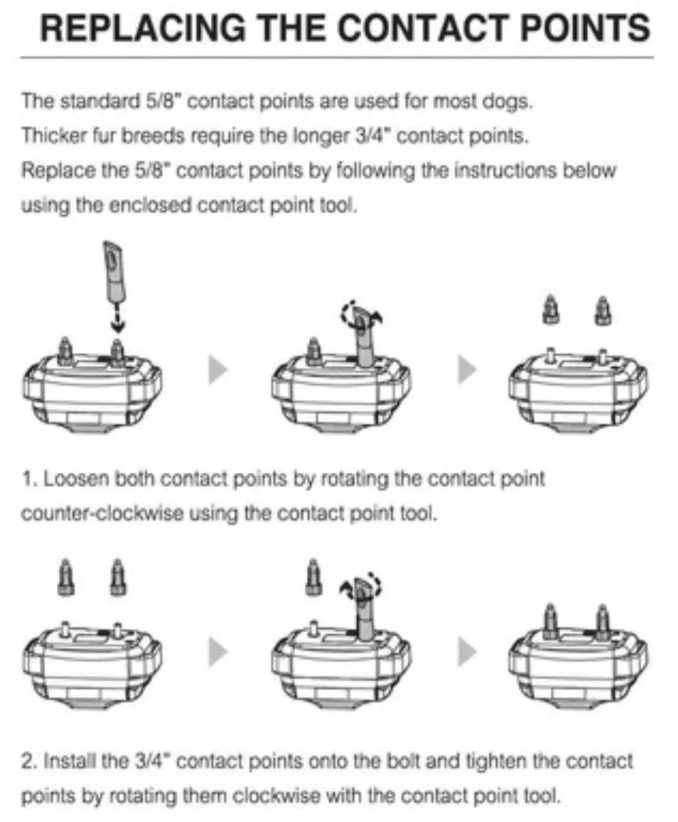 REPLACING THE CONTACT POINTS

The standard 5/8" contact points are used for most dogs. Thicker fur breeds require the longer 3/4" contact points. Replace the 5/8" contact points by following the instructions below using the enclosed contact point tool.

1. Loosen both contact points by rotating the contact point counter-clockwise using the contact point tool.

2. Install the 3/4" contact points onto the bolt and tighten the contact points by rotating them clockwise with the contact point tool.